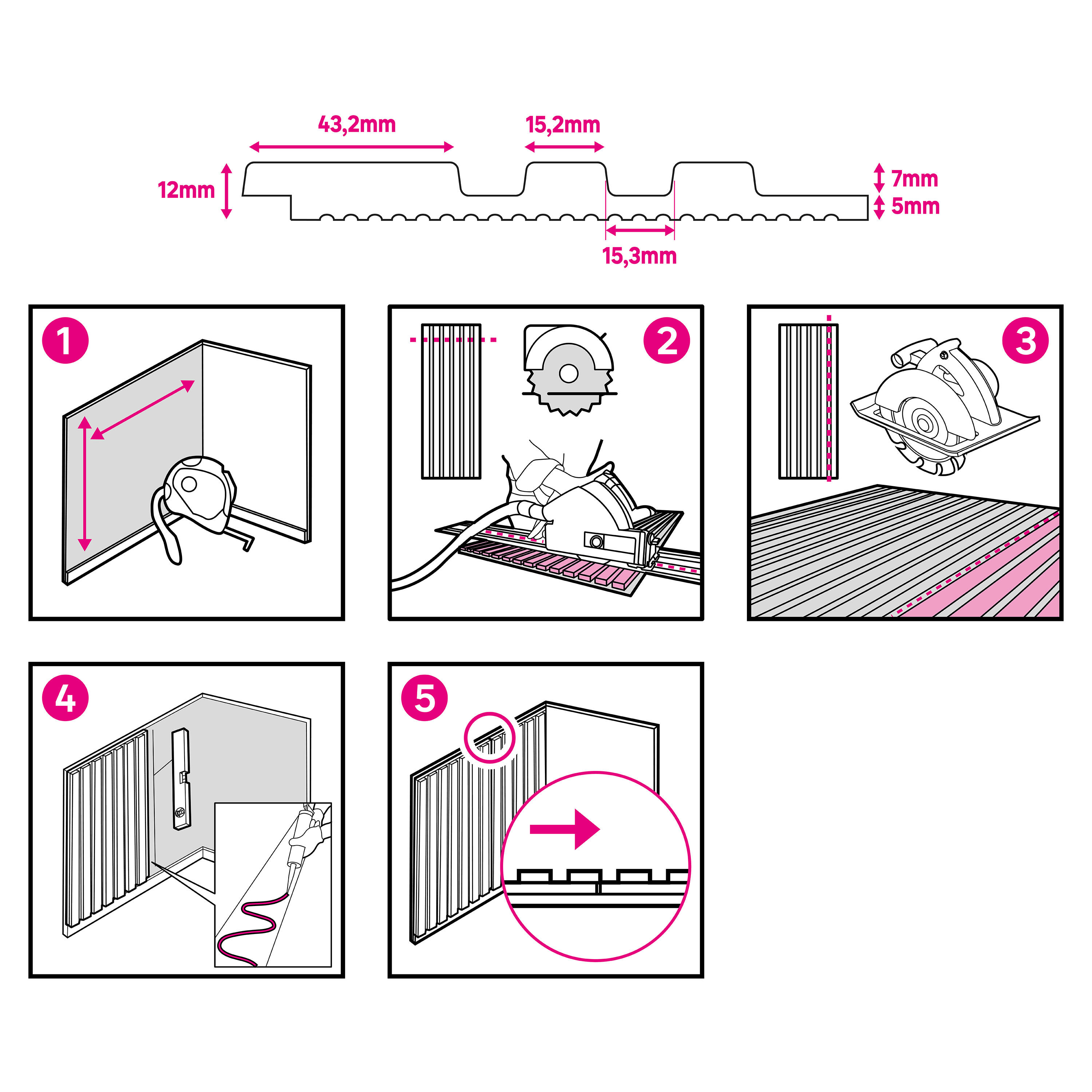 43,2mm
15,2mm
12mm
7mm
5mm
15,3mm

1

2

3

4

5