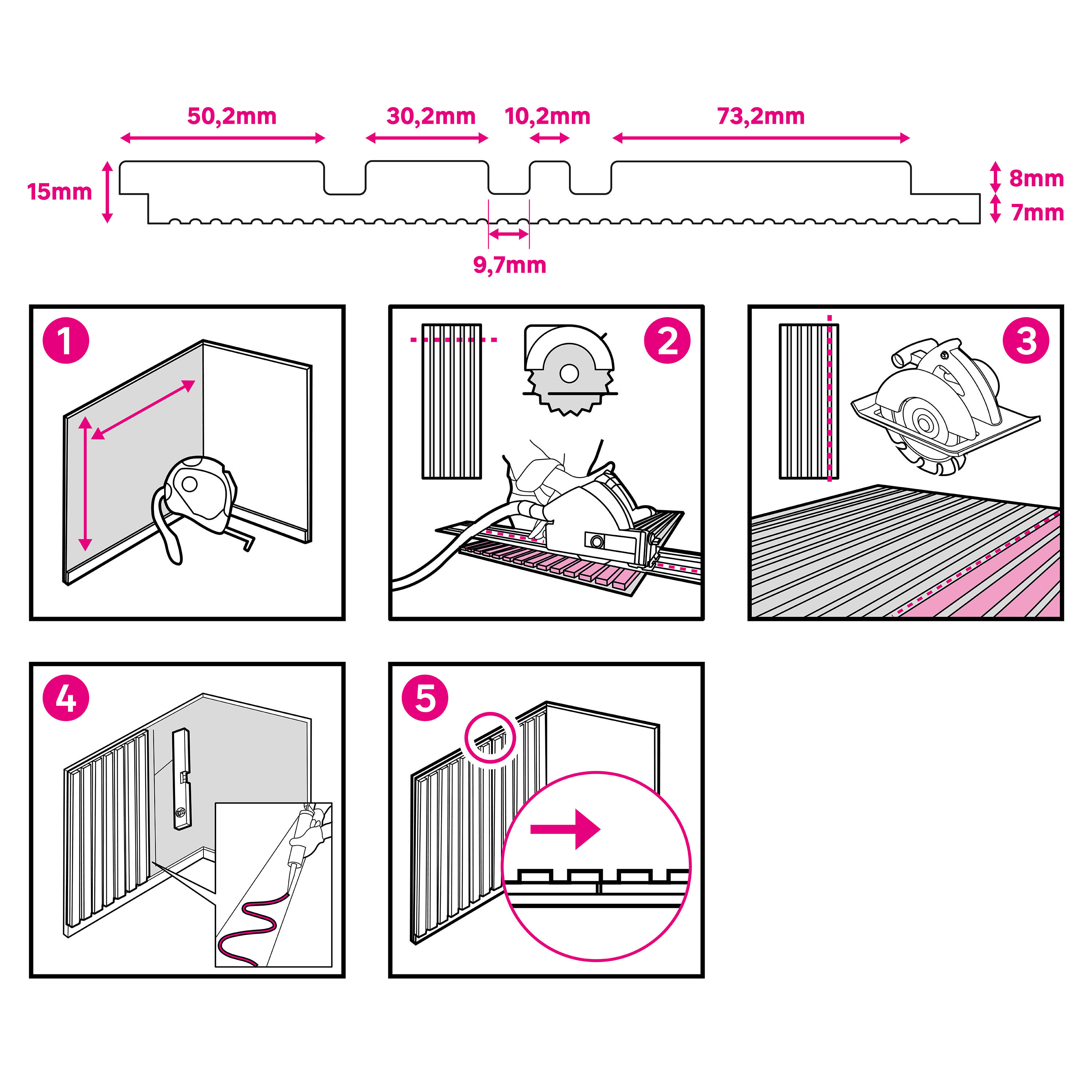 50,2mm
30,2mm
10,2mm
73,2mm
15mm
8mm
7mm
9,7mm

1

2

3

4

5