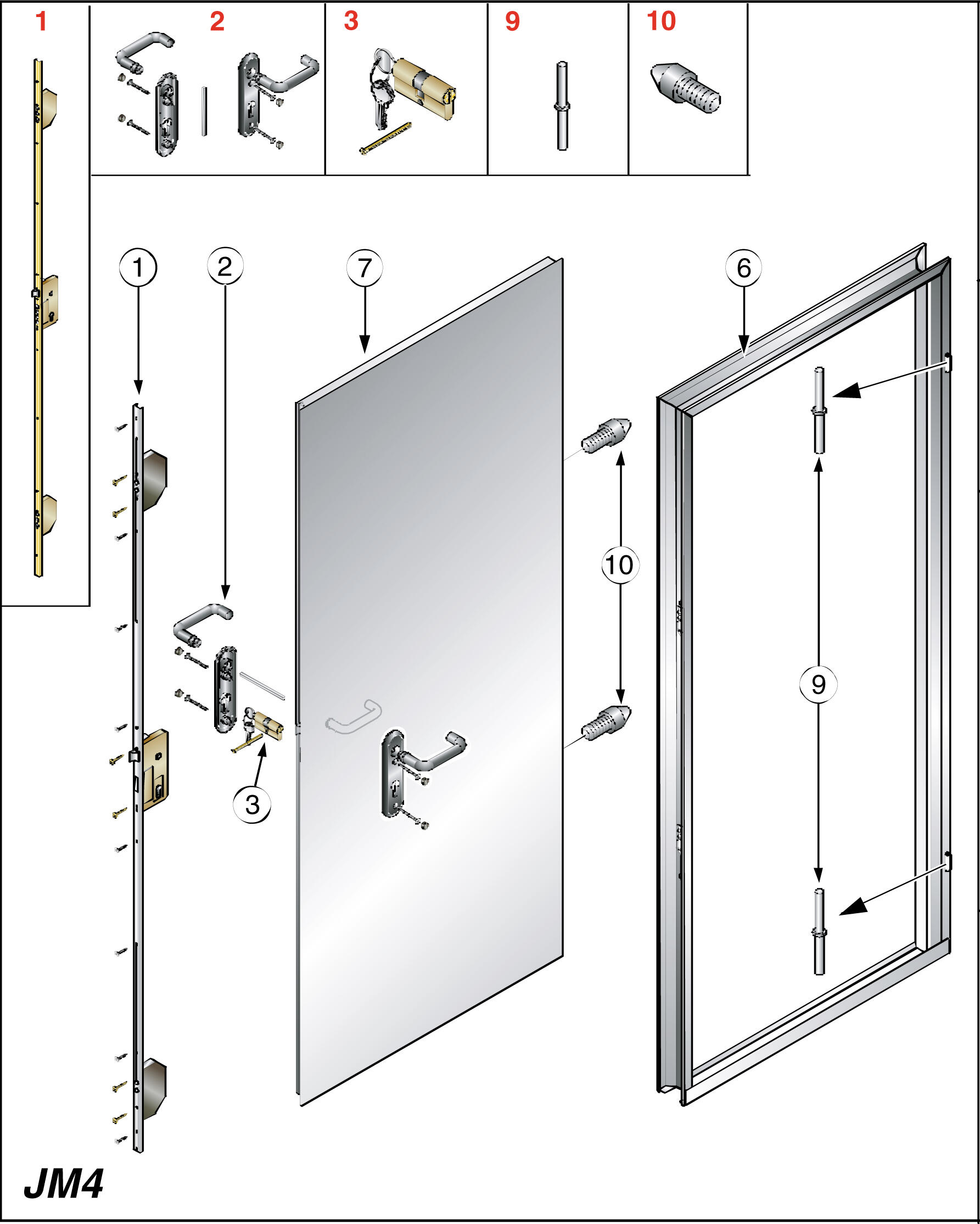 1
2
3
9
10

1
2
7
6
10
9
3

JM4