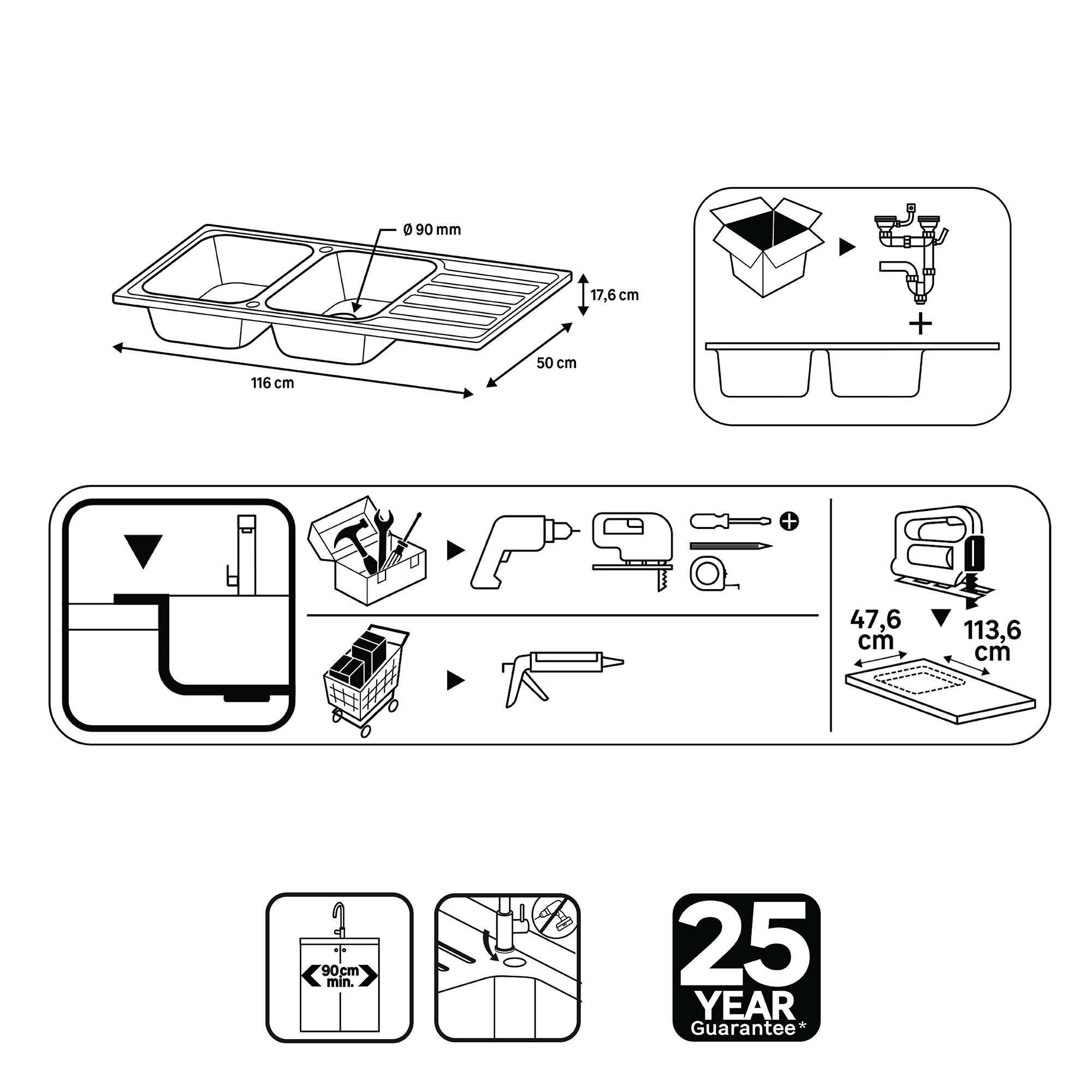 Ø 90 mm
17,6 cm
50 cm
116 cm

47,6 cm
113,6 cm

90 cm min.

25 YEAR Guarantee*