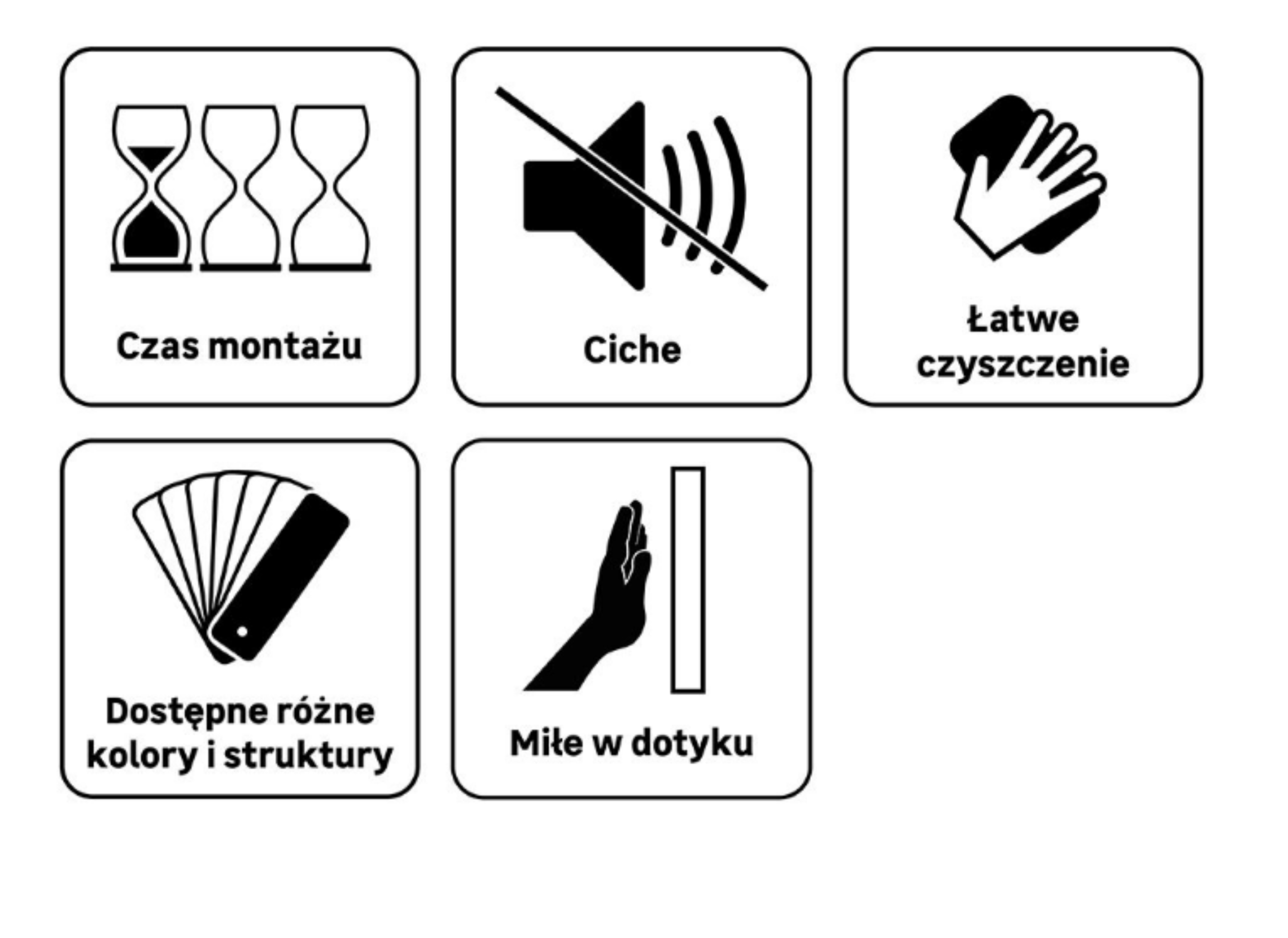 Czas montażu

Ciche

Łatwe czyszczenie

Dostępne różne kolory i struktury

Miłe w dotyku