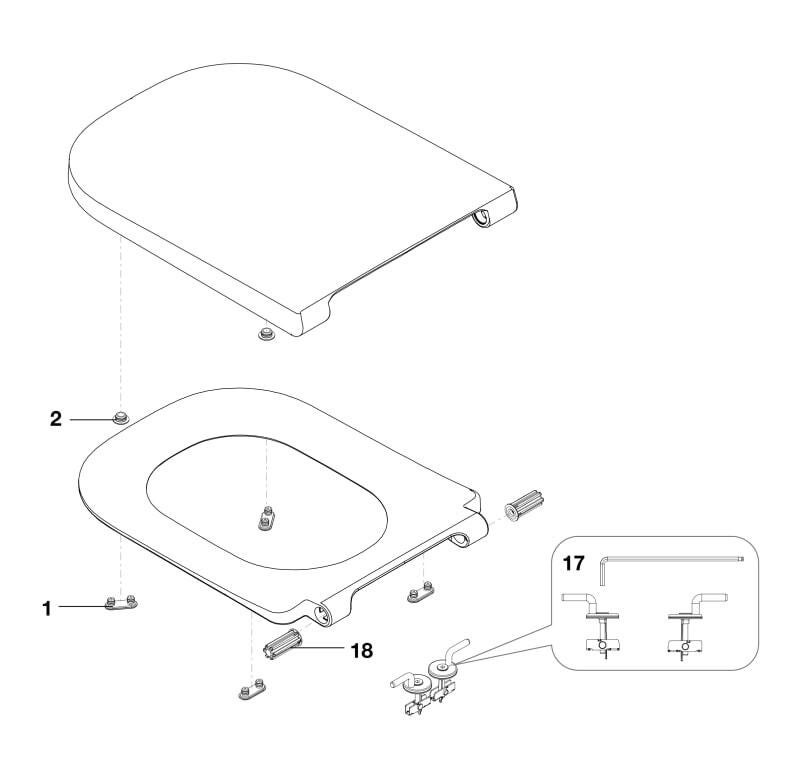 2

1

18

17