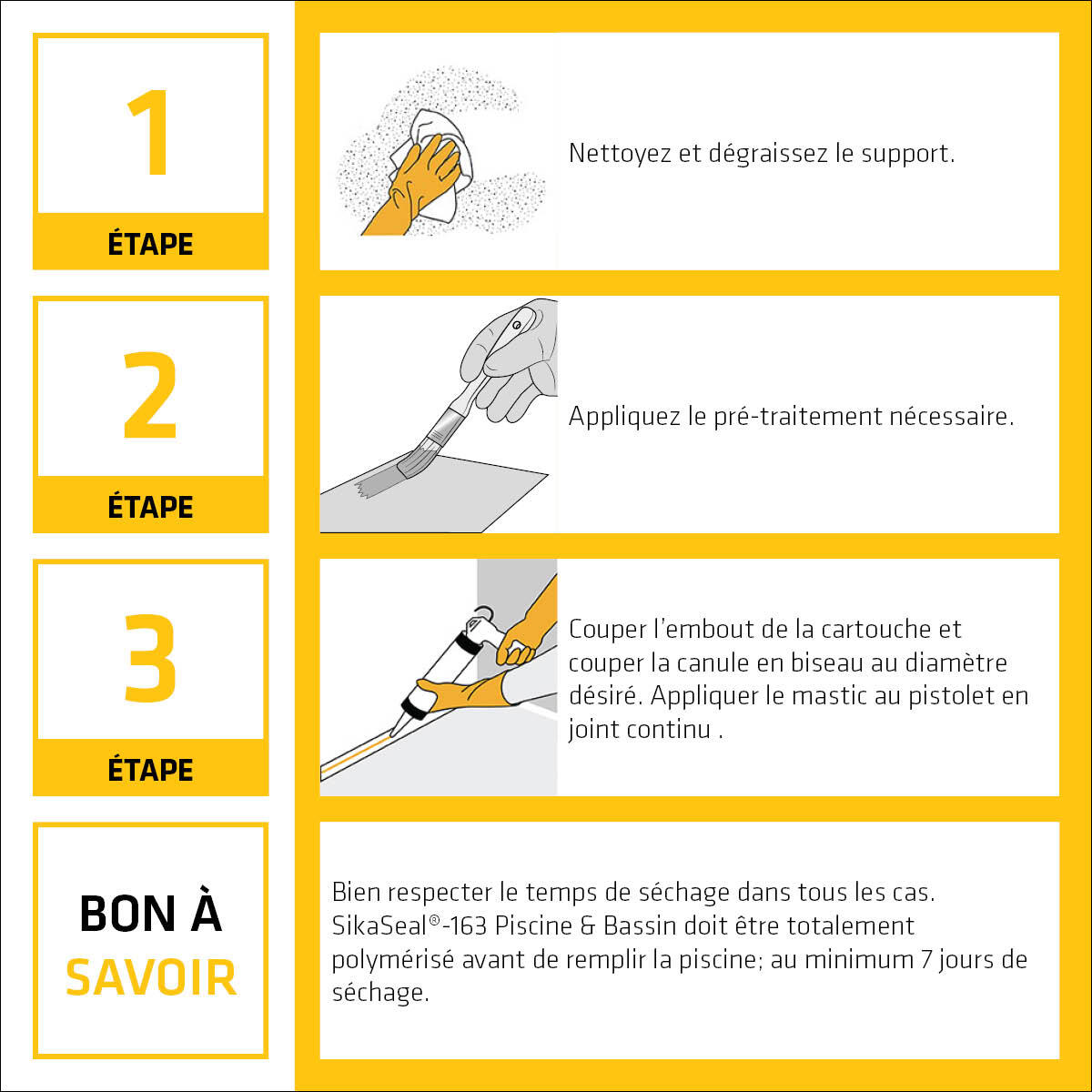 1
ÉTAPE

Nettoyez et dégraissez le support.

2
ÉTAPE

Appliquez le pré-traitement nécessaire.

3
ÉTAPE

Couper l'embout de la cartouche et couper la canule en biseau au diamètre désiré. Appliquer le mastic au pistolet en joint continu .

BON À SAVOIR

Bien respecter le temps de séchage dans tous les cas. SikaSeal®-163 Piscine & Bassin doit être totalement polymérisé avant de remplir la piscine; au minimum 7 jours de séchage.