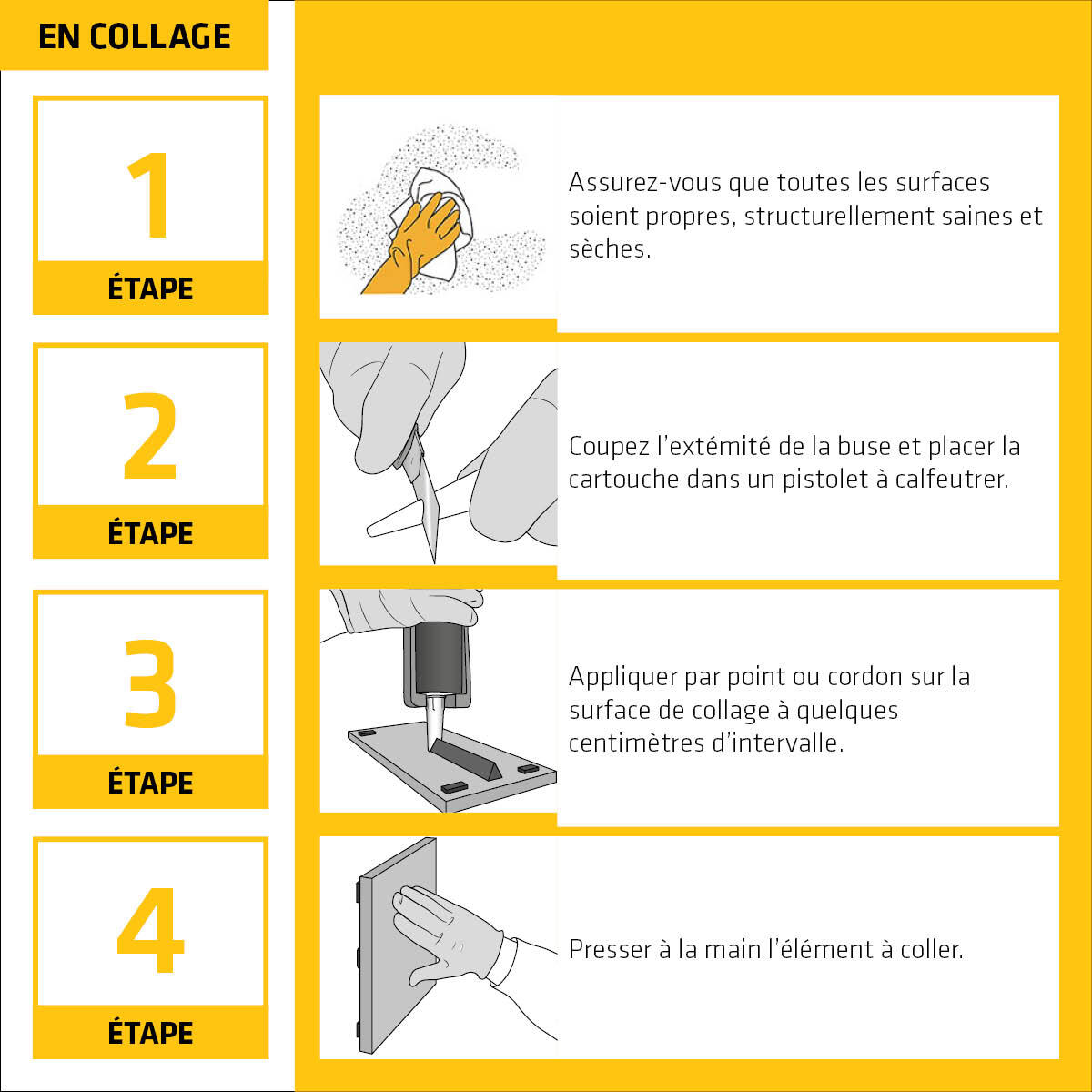 EN COLLAGE

1
ÉTAPE

Assurez-vous que toutes les surfaces soient propres, structurellement saines et sèches.

2
ÉTAPE

Coupez l'extémité de la buse et placer la cartouche dans un pistolet à calfeutrer.

3
ÉTAPE

Appliquer par point ou cordon sur la surface de collage à quelques centimètres d'intervalle.

4
ÉTAPE

Presser à la main l'élément à coller.