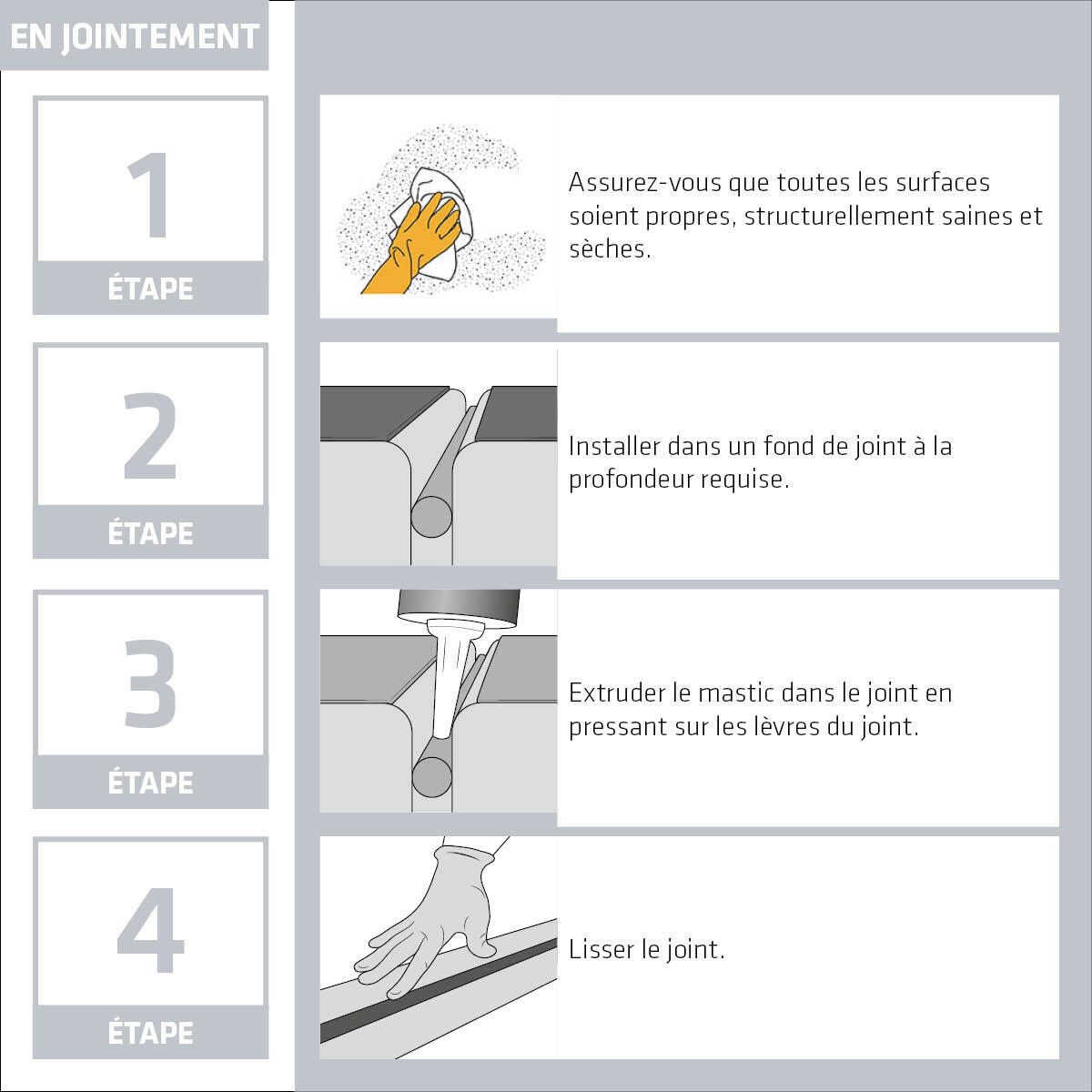 EN JOINTEMENT

1
ÉTAPE

Assurez-vous que toutes les surfaces soient propres, structurellement saines et sèches.

2
ÉTAPE

Installer dans un fond de joint à la profondeur requise.

3
ÉTAPE

Extruder le mastic dans le joint en pressant sur les lèvres du joint.

4
ÉTAPE

Lisser le joint.