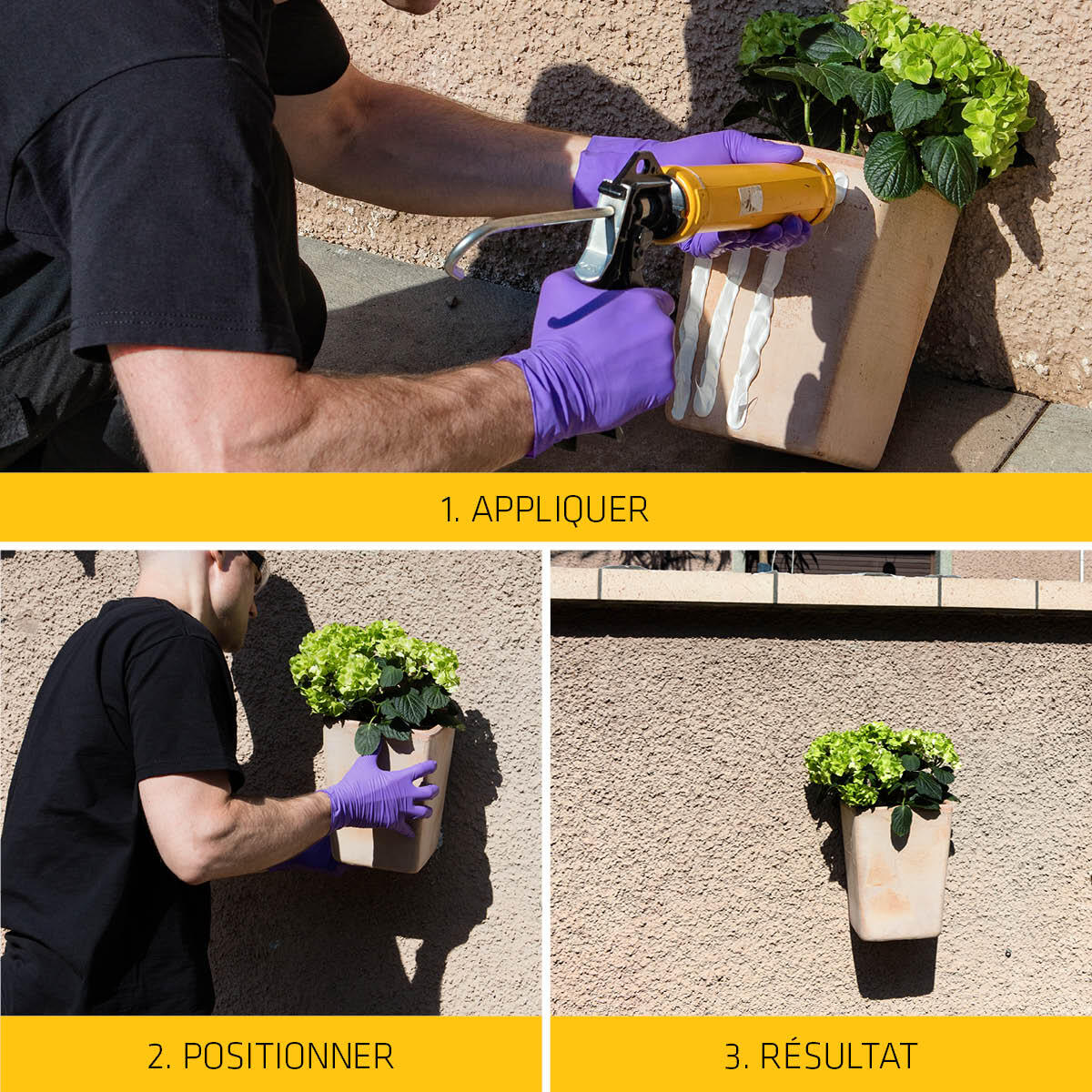 1. APPLIQUER

2. POSITIONNER

3. RÉSULTAT