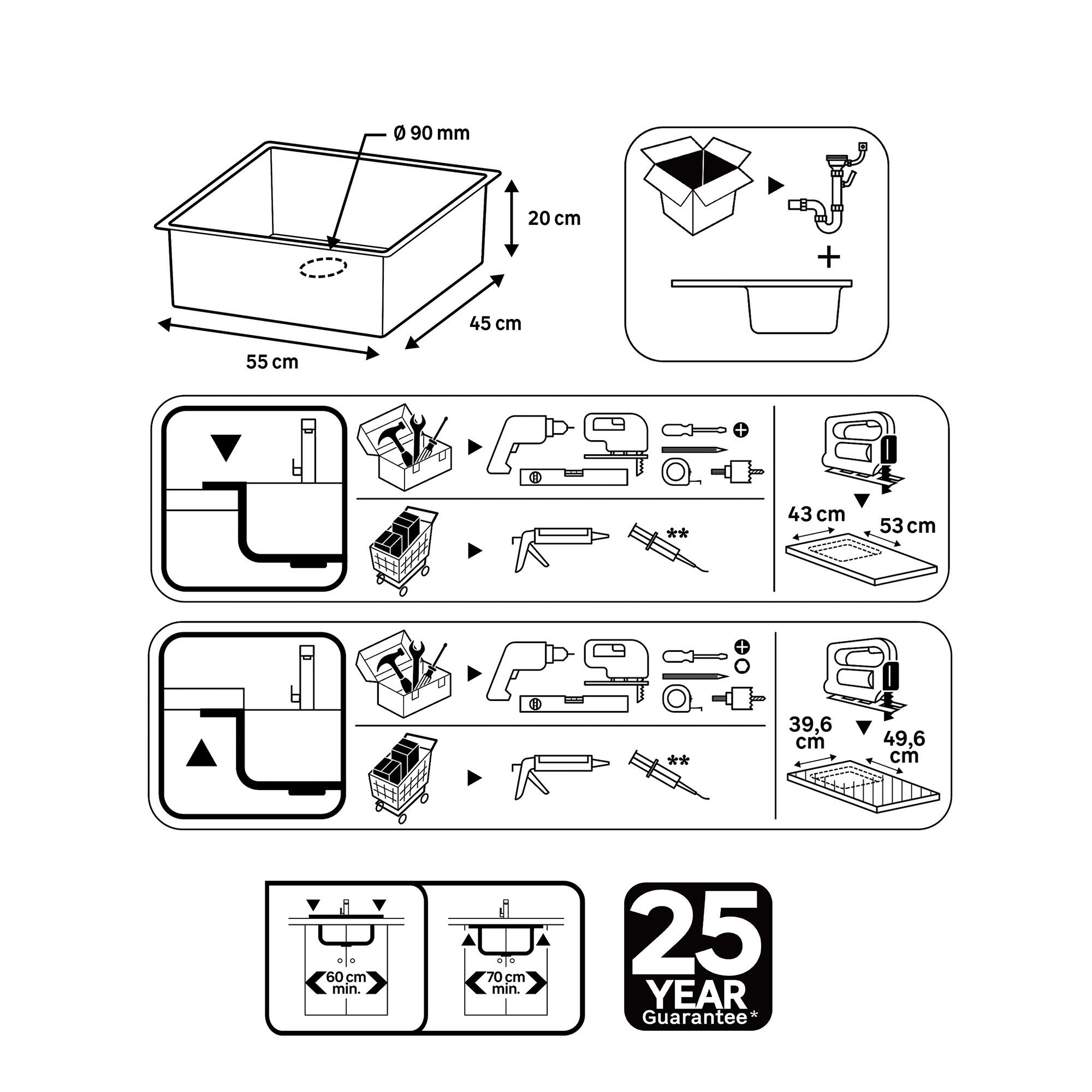 Ø 90 mm
20 cm
45 cm
55 cm

+

**
43 cm
53 cm

**
39,6 cm
49,6 cm

60 cm min.
70 cm min.

25 YEAR Guarantee*