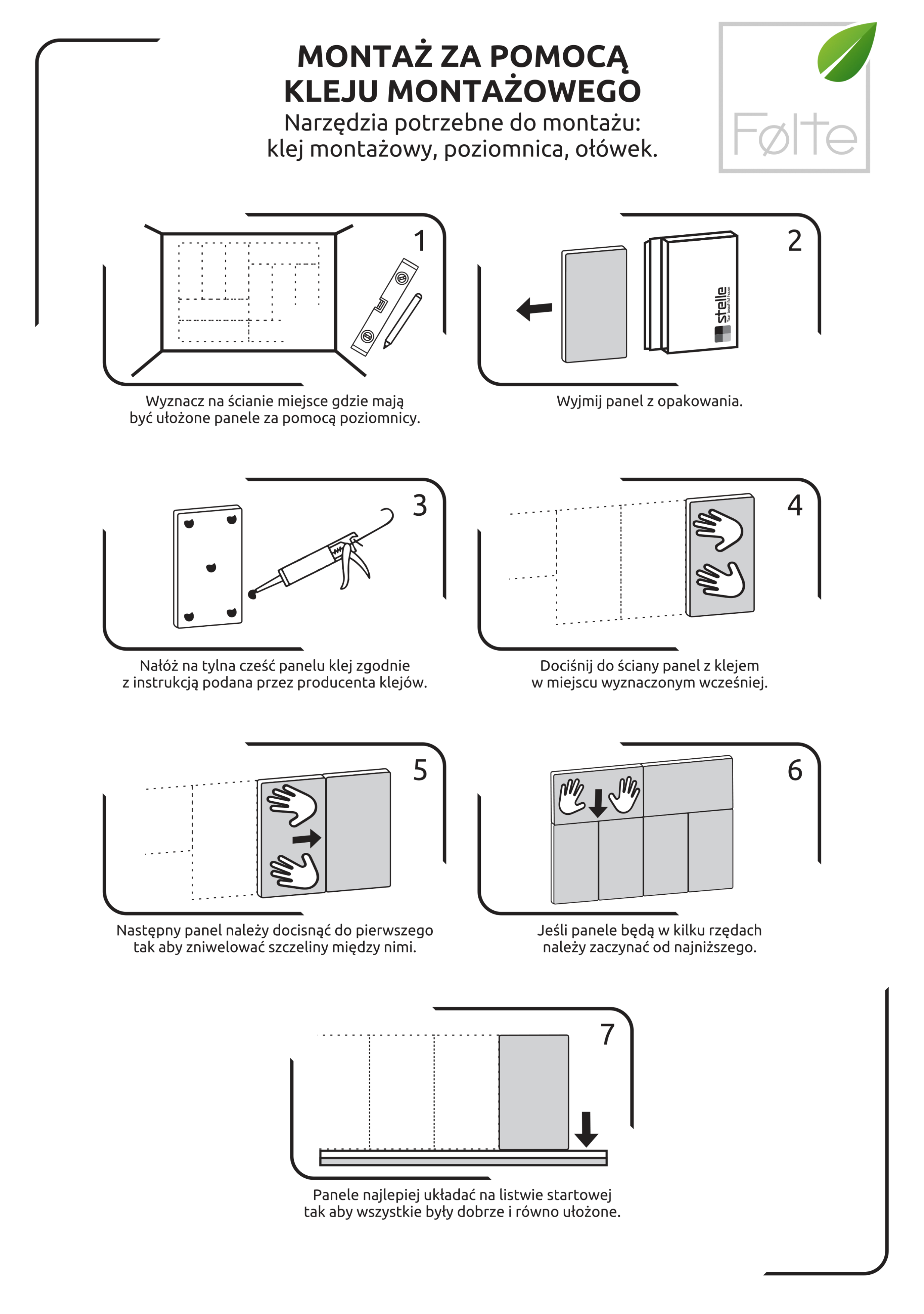 MONTAŻ ZA POMOCĄ KLEJU MONTAŻOWEGO
Narzędzia potrzebne do montażu: klej montażowy, poziomnica, ołówek.

Følte

1

Wyznacz na ścianie miejsce gdzie mają być ułożone panele za pomocą poziomnicy.

2

stelle
Your beautiful house

Wyjmij panel z opakowania.

3

Nałóż na tylna cześć panelu klej zgodnie z instrukcją podana przez producenta klejów.

4

Dociśnij do ściany panel z klejem w miejscu wyznaczonym wcześniej.

5

Następny panel należy docisnąć do pierwszego tak aby zniwelować szczeliny między nimi.

6

Jeśli panele będą w kilku rzędach należy zaczynać od najniższego.

7

Panele najlepiej układać na listwie startowej tak aby wszystkie były dobrze i równo ułożone.