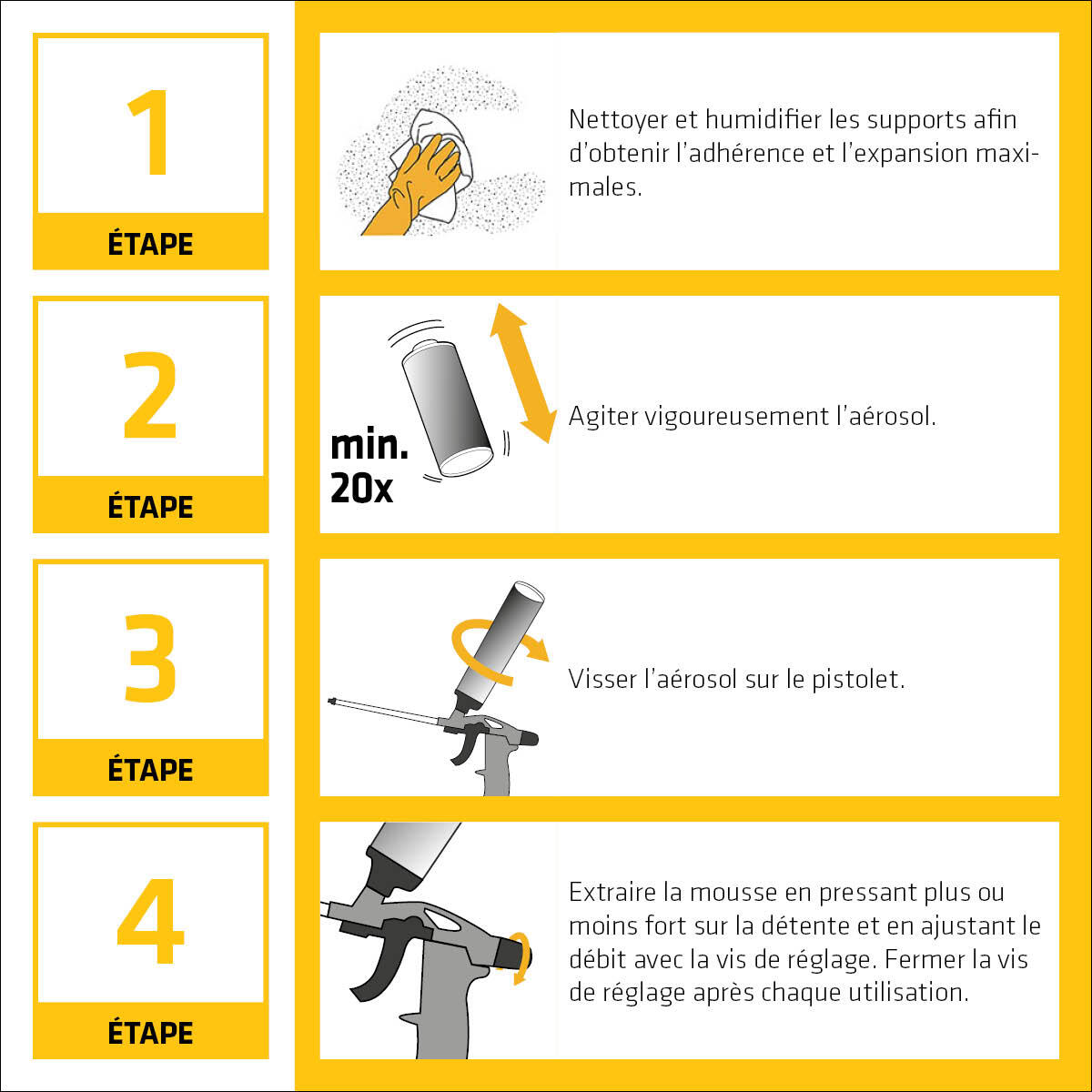 1

ÉTAPE

Nettoyer et humidifier les supports afin d'obtenir l'adhérence et l'expansion maximales.

2

ÉTAPE

min. 20x

Agiter vigoureusement l'aérosol.

3

ÉTAPE

Visser l'aérosol sur le pistolet.

4

ÉTAPE

Extraire la mousse en pressant plus ou moins fort sur la détente et en ajustant le débit avec la vis de réglage. Fermer la vis de réglage après chaque utilisation.