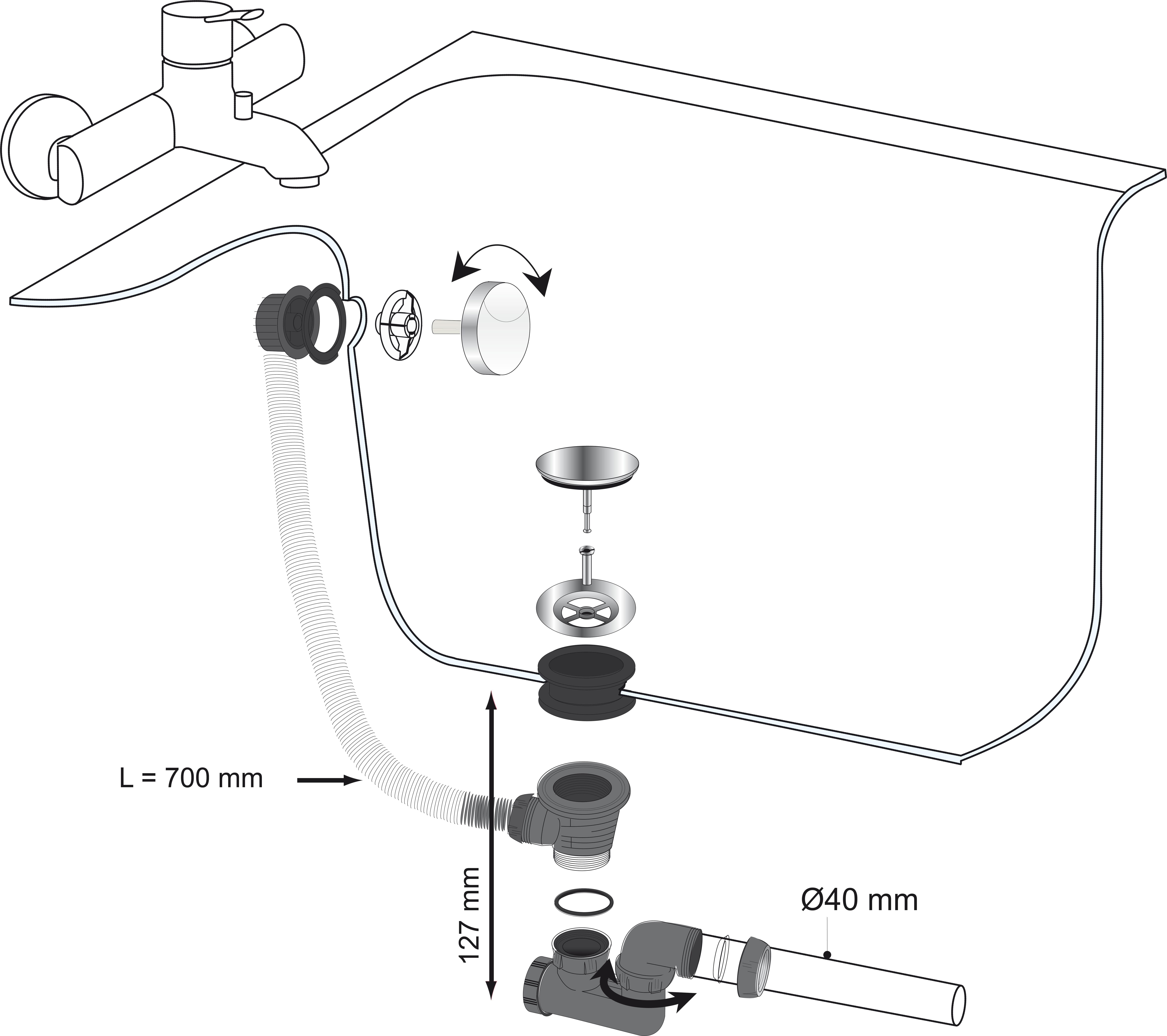 L = 700 mm

127 mm

Ø40 mm