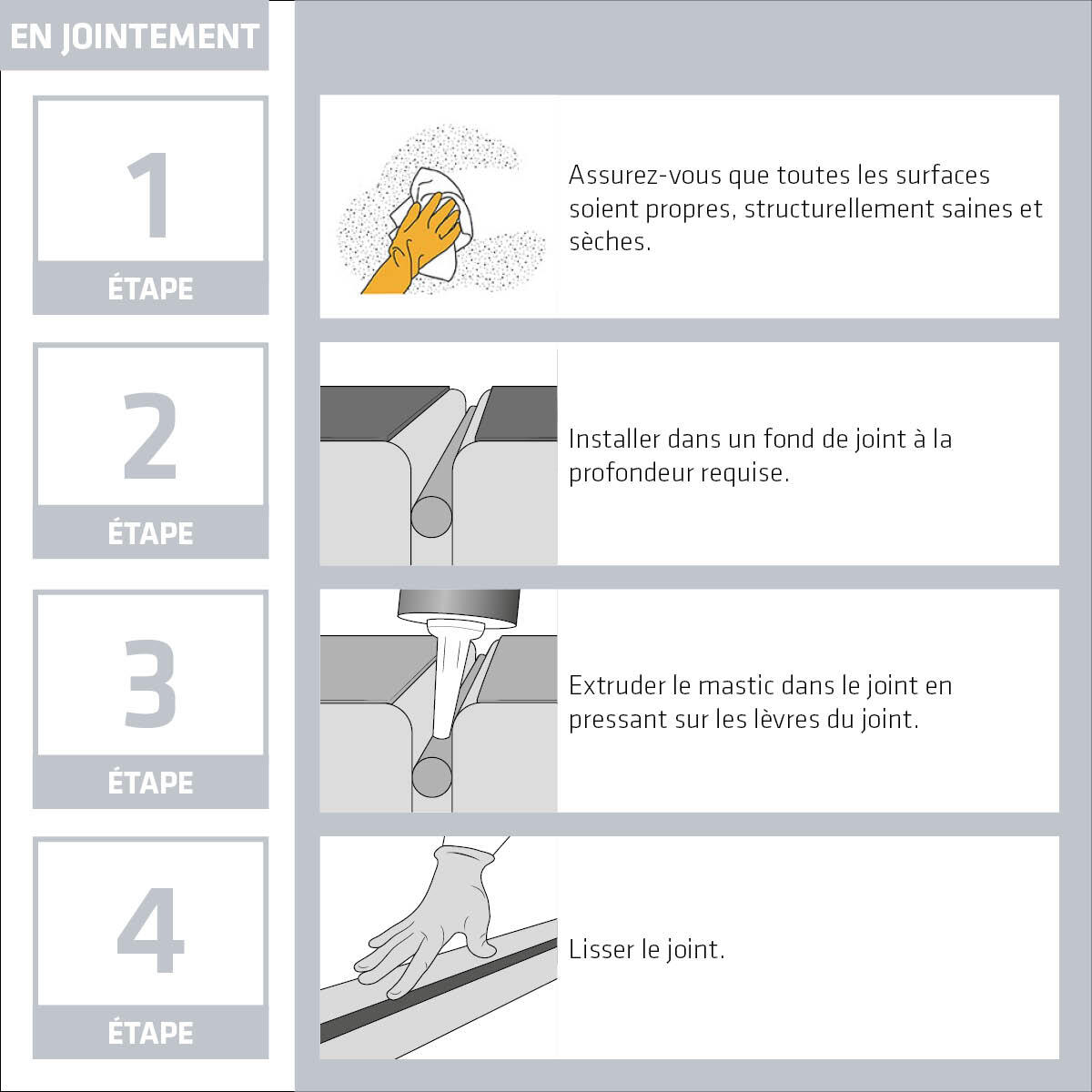 EN JOINTEMENT

1
ÉTAPE

Assurez-vous que toutes les surfaces soient propres, structurellement saines et sèches.

2
ÉTAPE

Installer dans un fond de joint à la profondeur requise.

3
ÉTAPE

Extruder le mastic dans le joint en pressant sur les lèvres du joint.

4
ÉTAPE

Lisser le joint.