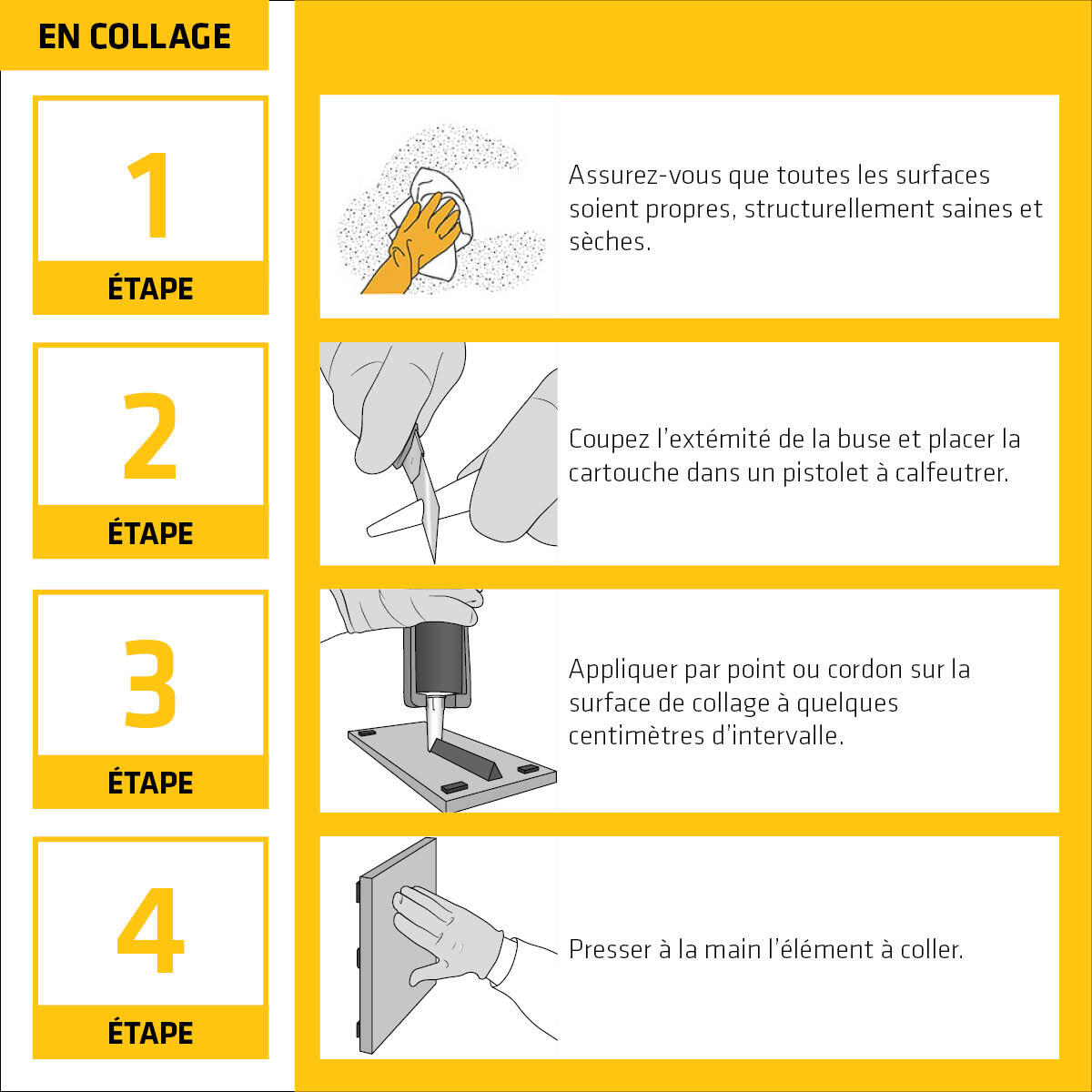 EN COLLAGE

1
ÉTAPE

Assurez-vous que toutes les surfaces soient propres, structurellement saines et sèches.

2
ÉTAPE

Coupez l'extémité de la buse et placer la cartouche dans un pistolet à calfeutrer.

3
ÉTAPE

Appliquer par point ou cordon sur la surface de collage à quelques centimètres d'intervalle.

4
ÉTAPE

Presser à la main l'élément à coller.