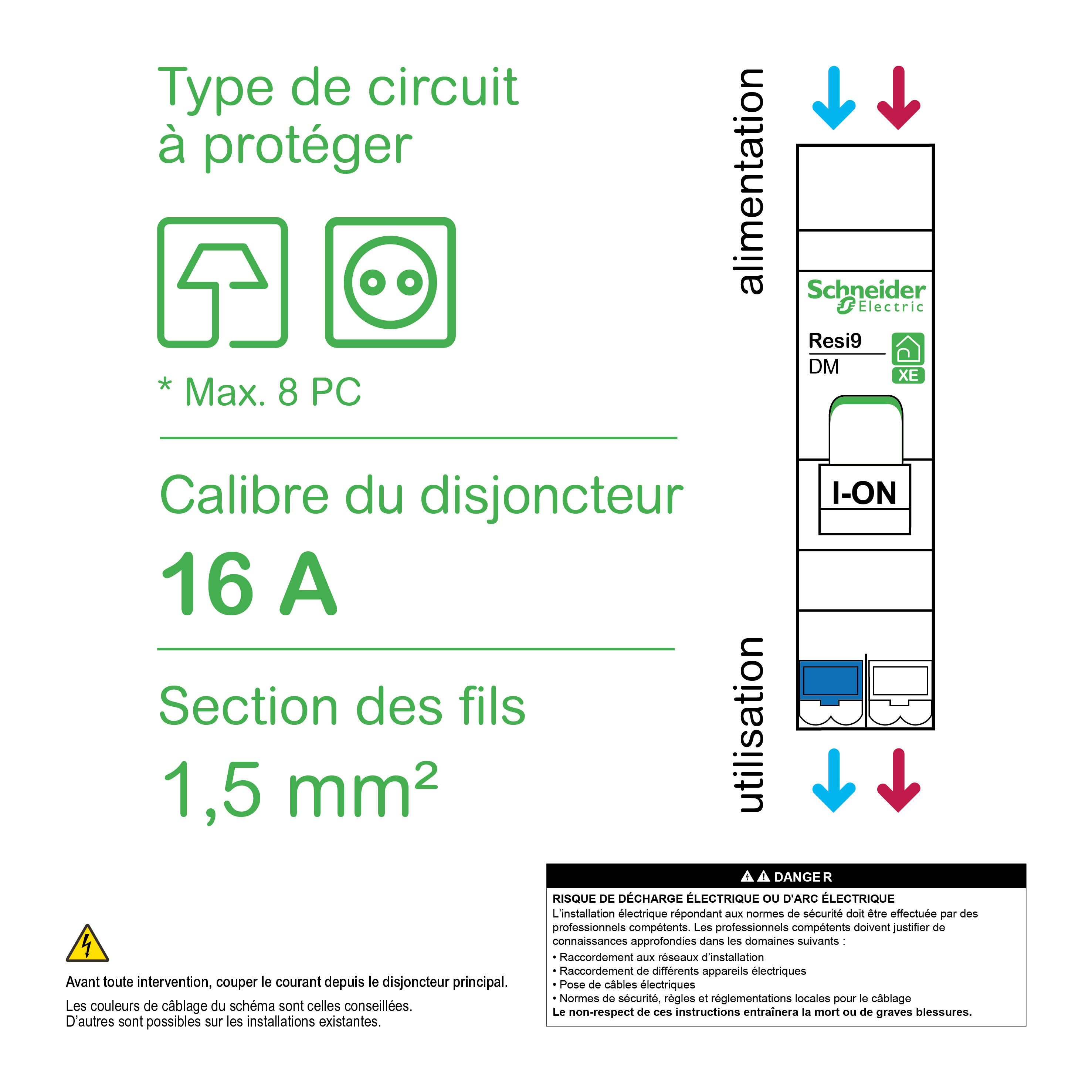 Type de circuit
à protéger

* Max. 8 PC

Calibre du disjoncteur

16 A

Section des fils

1,5 mm²

alimentation

Schneider Electric

Resi9
DM

XE

I-ON

utilisation

Avant toute intervention, couper le courant depuis le disjoncteur principal.

Les couleurs de câblage du schéma sont celles conseillées.
D'autres sont possibles sur les installations existantes.

DANGE R

RISQUE DE DÉCHARGE ÉLECTRIQUE OU D'ARC ÉLECTRIQUE
L'installation électrique répondant aux normes de sécurité doit être effectuée par des professionnels compétents. Les professionnels compétents doivent justifier de connaissances approfondies dans les domaines suivants :
• Raccordement aux réseaux d'installation
• Raccordement de différents appareils électriques
• Pose de câbles électriques
• Normes de sécurité, règles et réglementations locales pour le câblage
Le non-respect de ces instructions entraînera la mort ou de graves blessures.