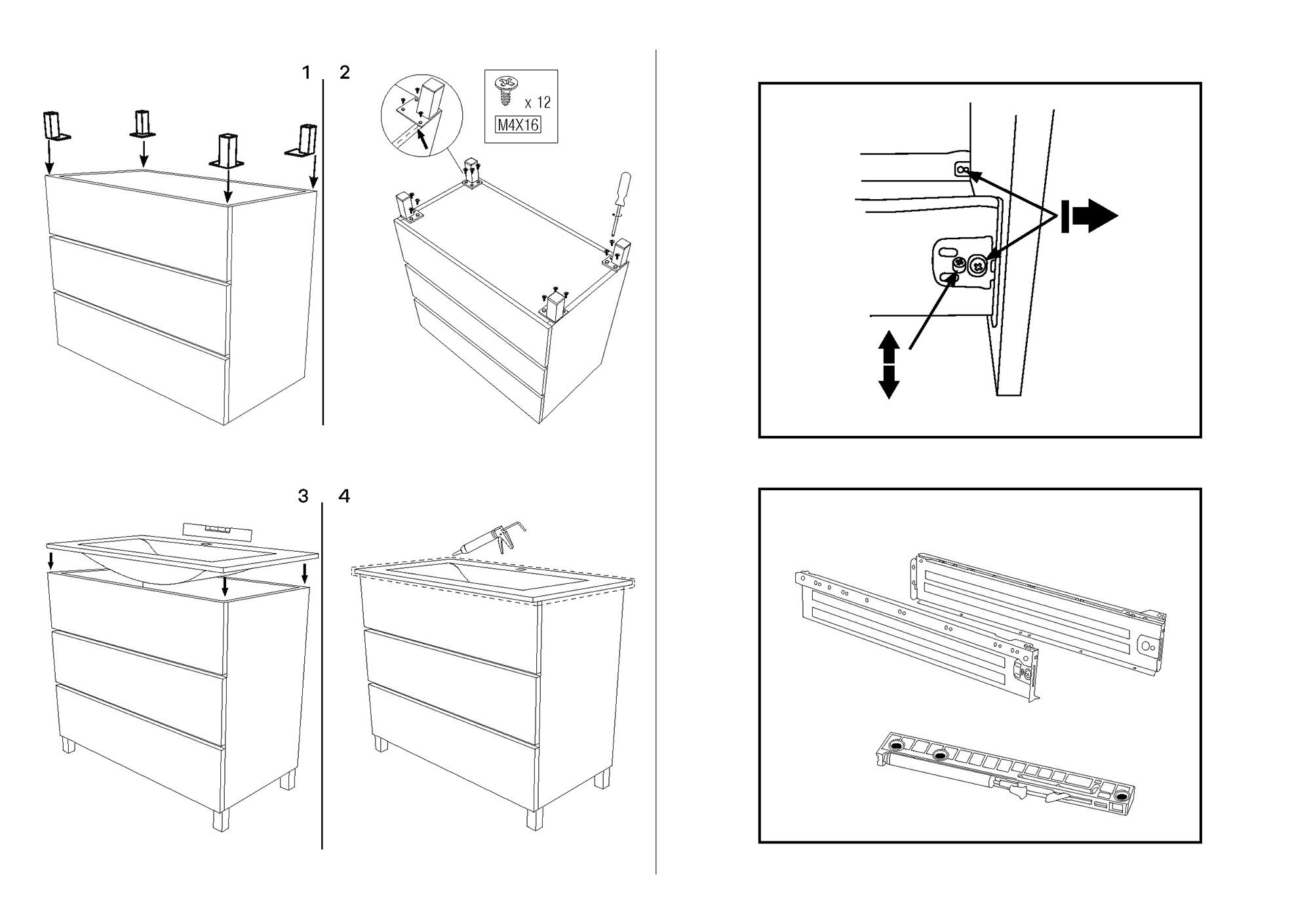 1

2

x 12

M4X16

3

4