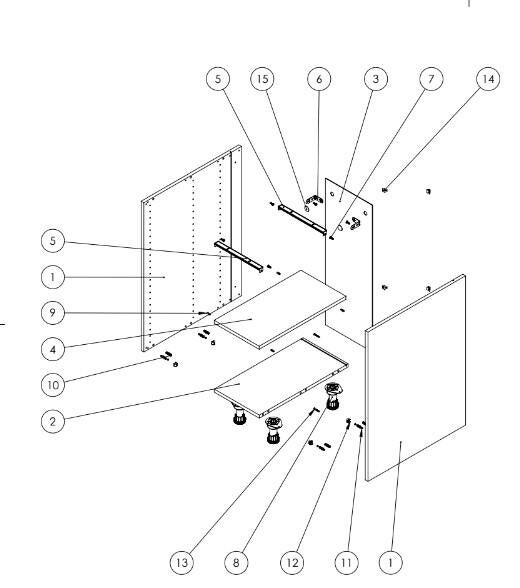 5
15
6
3
7
14
5
1
9
4
10
2
13
8
12
11
1