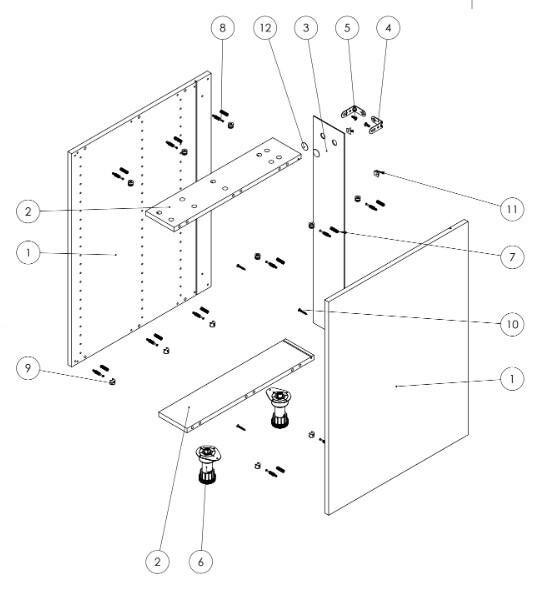 8
12
3
5
4
2
1
11
7
10
9
1
2
6