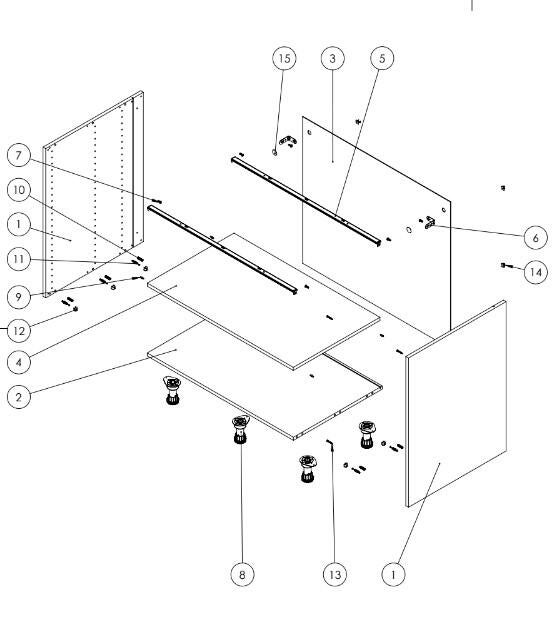 15
3
5
7
10
1
11
9
12
4
2
6
14
8
13
1