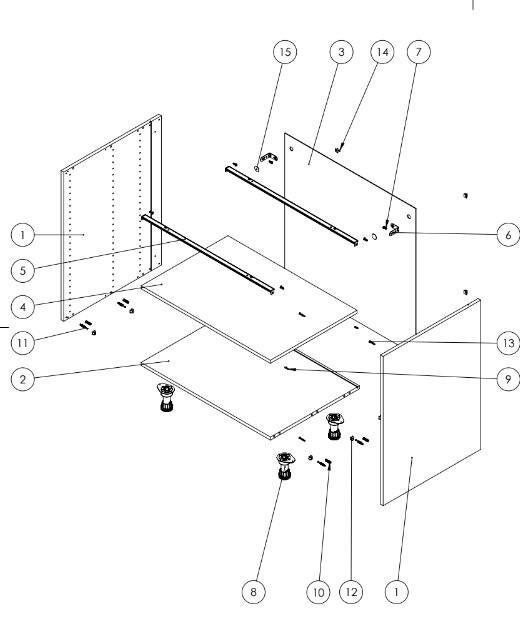 15
3
14
7
1
6
5
4
11
13
2
9
8
10
12
1