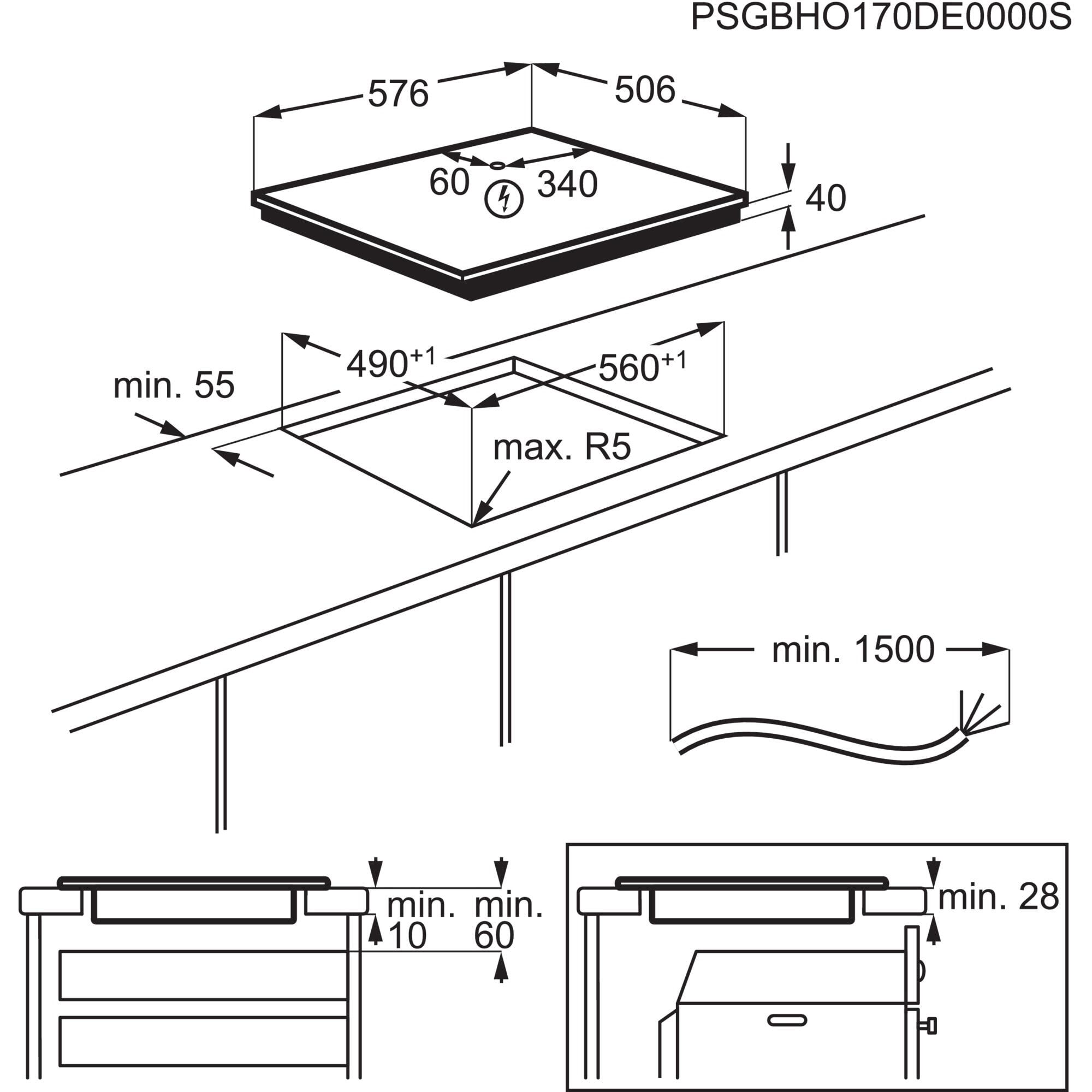 PSGBHO170DE0000S

576
506
60
340
40

$490^{+1}$
$560^{+1}$
min. 55
max. R5

min. 1500

min.
10
min.
60

min. 28