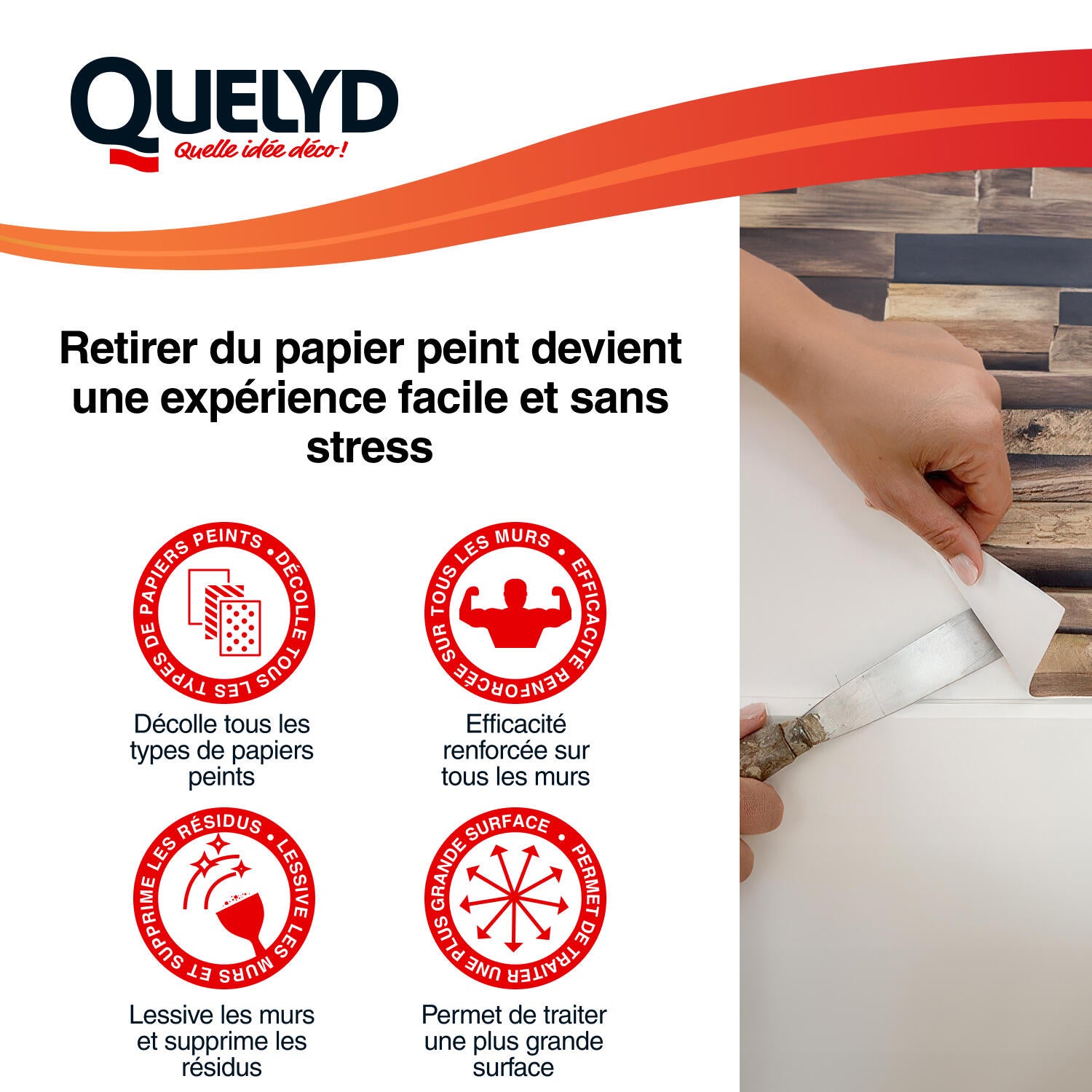 QUELYD
Quelle idée déco !

Retirer du papier peint devient une expérience facile et sans stress

DÉCOLLE TOUS LES TYPES DE PAPIERS PEINTS •

Décolle tous les types de papiers peints

EFFICACITÉ RENFORCÉE SUR TOUS LES MURS •

Efficacité renforcée sur tous les murs

LESSIVE LES MURS ET SUPPRIME LES RÉSIDUS •

Lessive les murs et supprime les résidus

PERMET DE TRAITER UNE PLUS GRANDE SURFACE •

Permet de traiter une plus grande surface