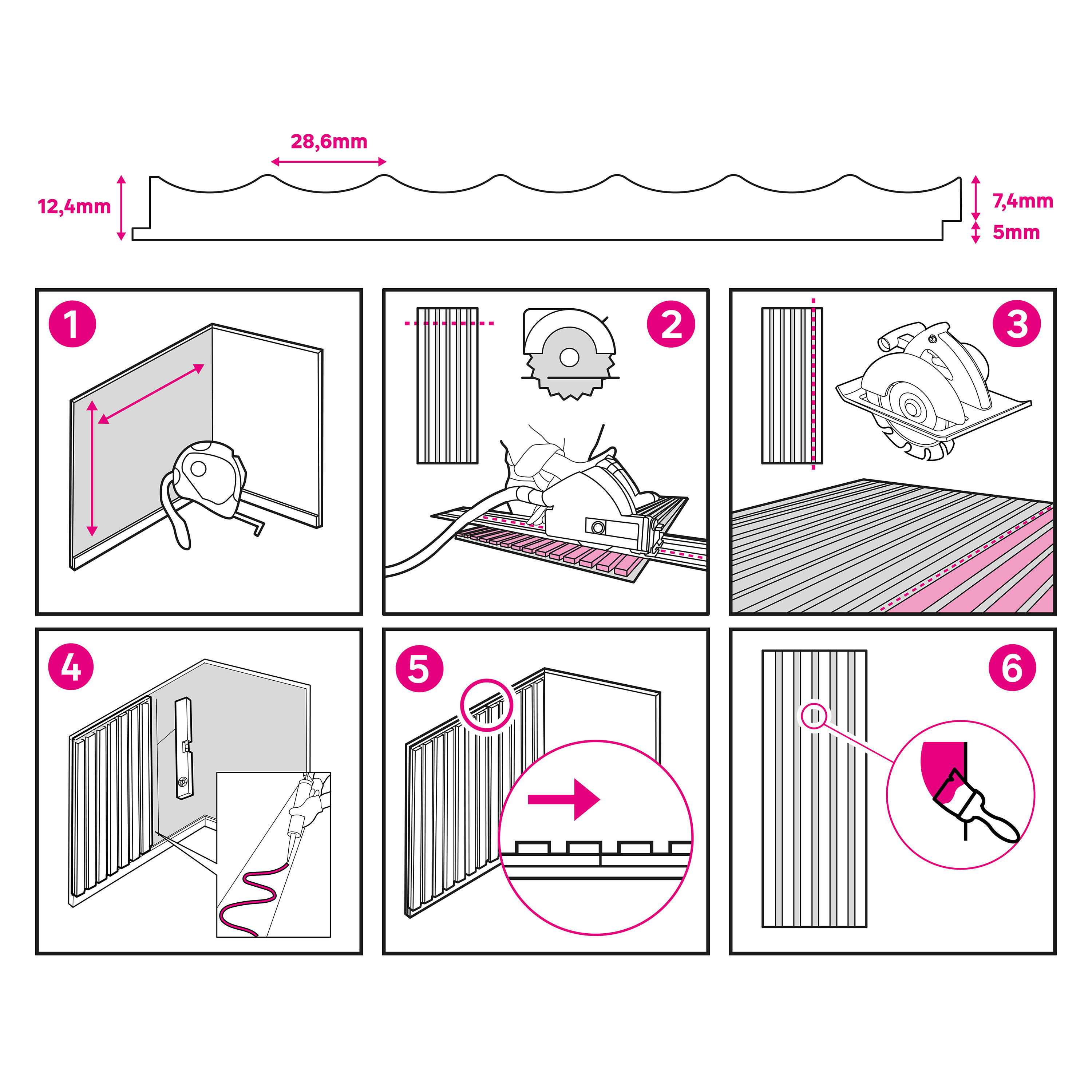 28,6mm

12,4mm

7,4mm

5mm

1

2

3

4

5

6