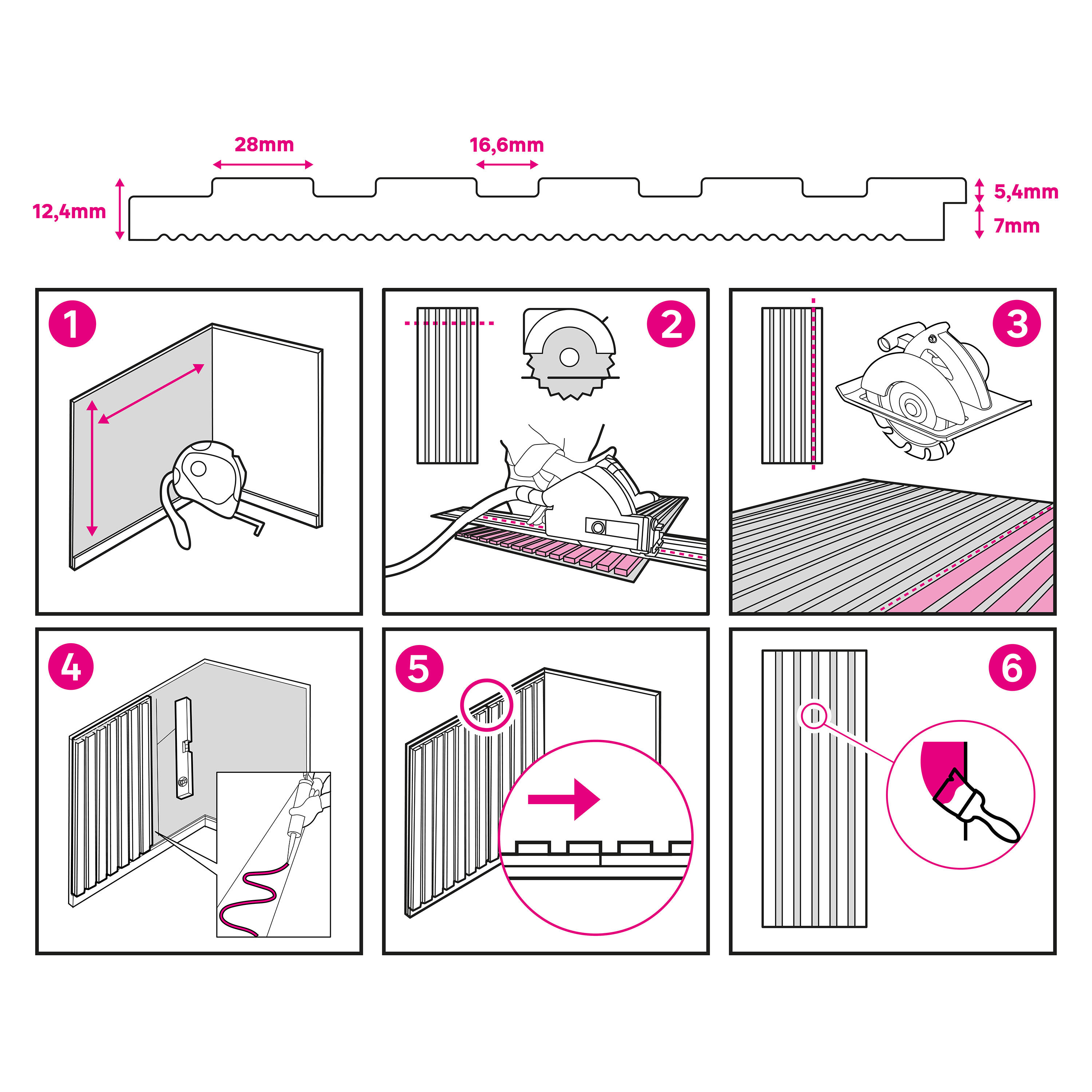 28mm

16,6mm

12,4mm

5,4mm

7mm

1

2

3

4

5

6