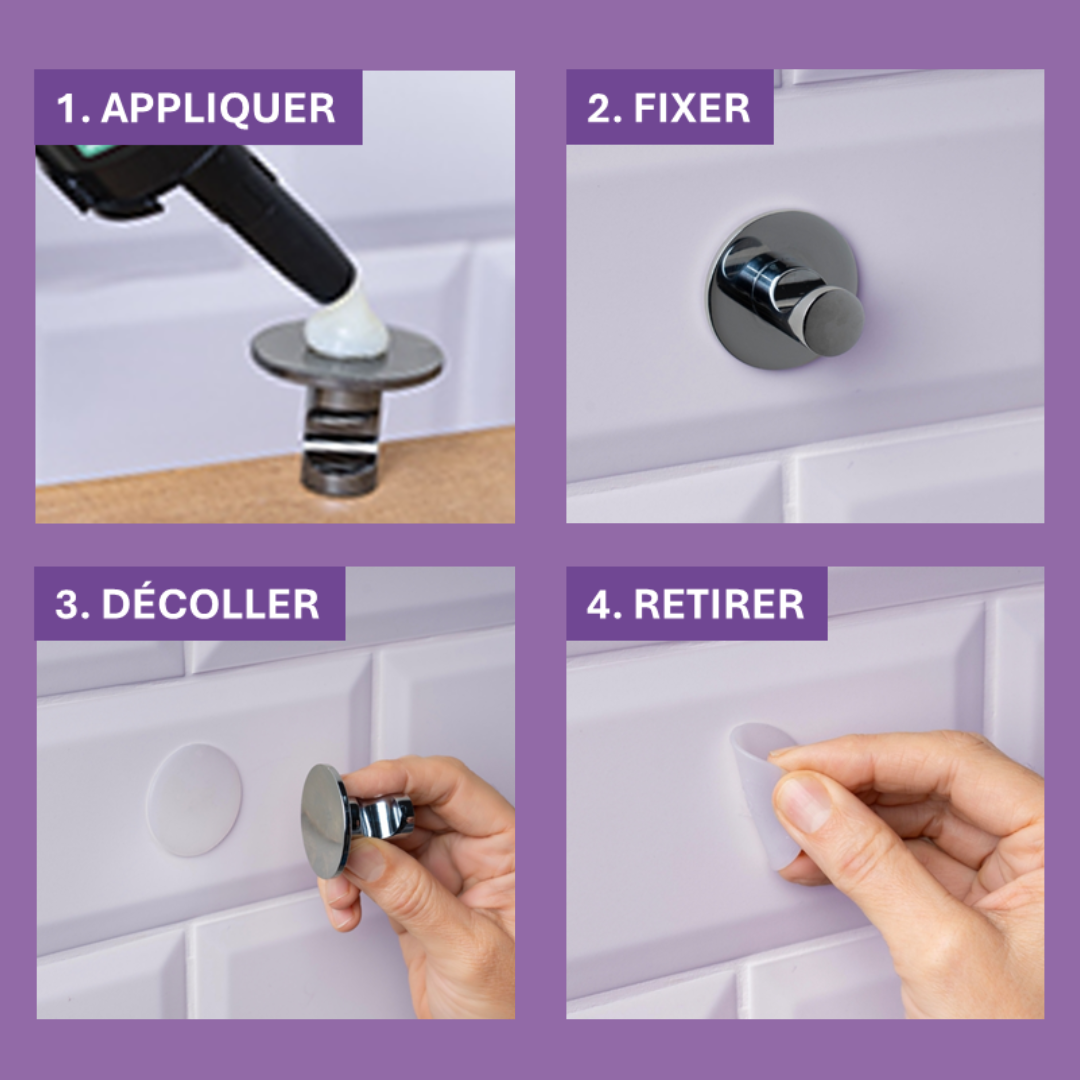 1. APPLIQUER

2. FIXER

3. DÉCOLLER

4. RETIRER