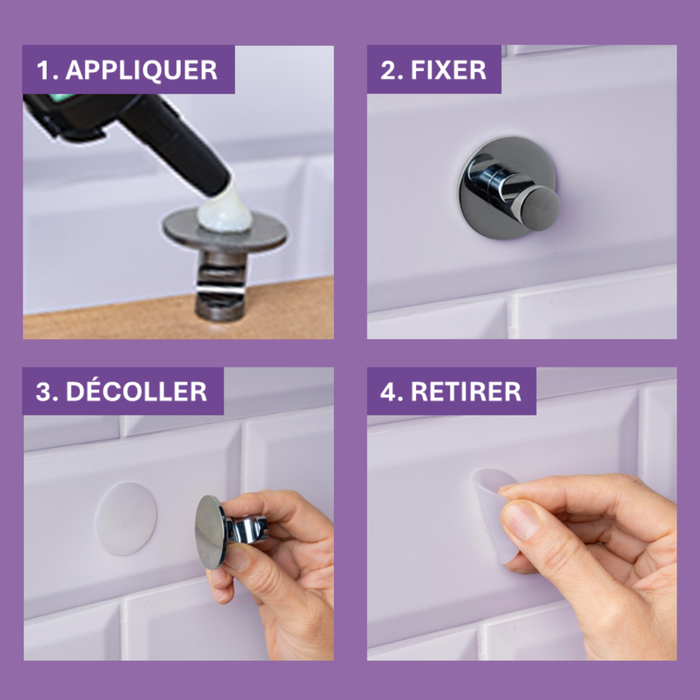 1. APPLIQUER

2. FIXER

3. DÉCOLLER

4. RETIRER