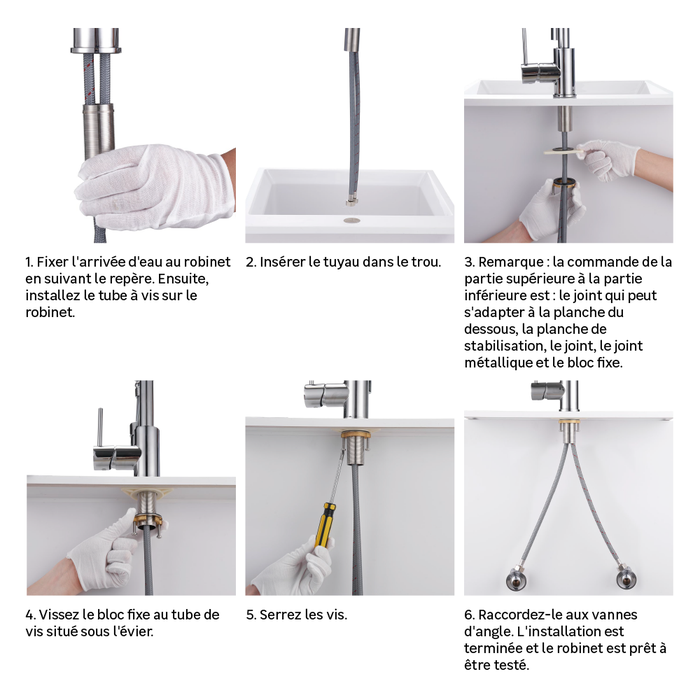 1. Fixer l'arrivée d'eau au robinet en suivant le repère. Ensuite, installez le tube à vis sur le robinet.

2. Insérer le tuyau dans le trou.

3. Remarque : la commande de la partie supérieure à la partie inférieure est : le joint qui peut s'adapter à la planche du dessous, la planche de stabilisation, le joint, le joint métallique et le bloc fixe.

4. Vissez le bloc fixe au tube de vis situé sous l'évier.

5. Serrez les vis.

6. Raccordez-le aux vannes d'angle. L'installation est terminée et le robinet est prêt à être testé.