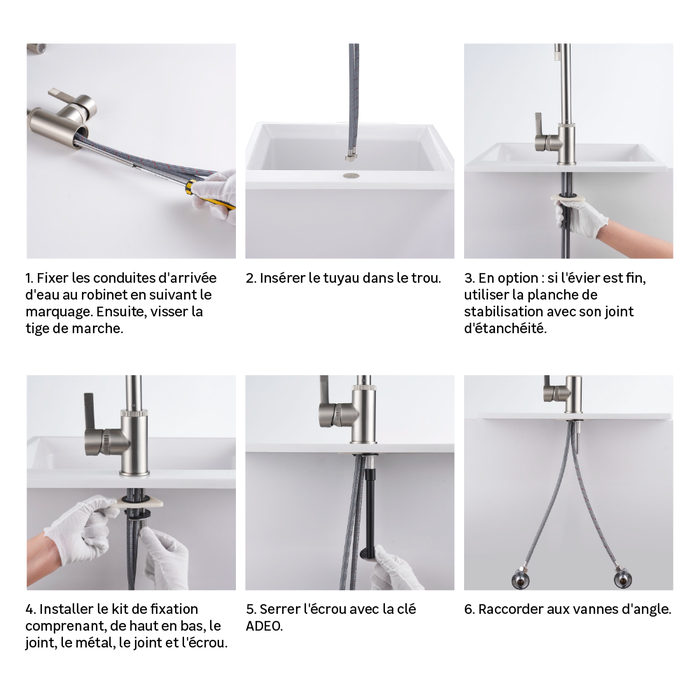 1. Fixer les conduites d'arrivée d'eau au robinet en suivant le marquage. Ensuite, visser la tige de marche.

2. Insérer le tuyau dans le trou.

3. En option : si l'évier est fin, utiliser la planche de stabilisation avec son joint d'étanchéité.

4. Installer le kit de fixation comprenant, de haut en bas, le joint, le métal, le joint et l'écrou.

5. Serrer l'écrou avec la clé ADEO.

6. Raccorder aux vannes d'angle.