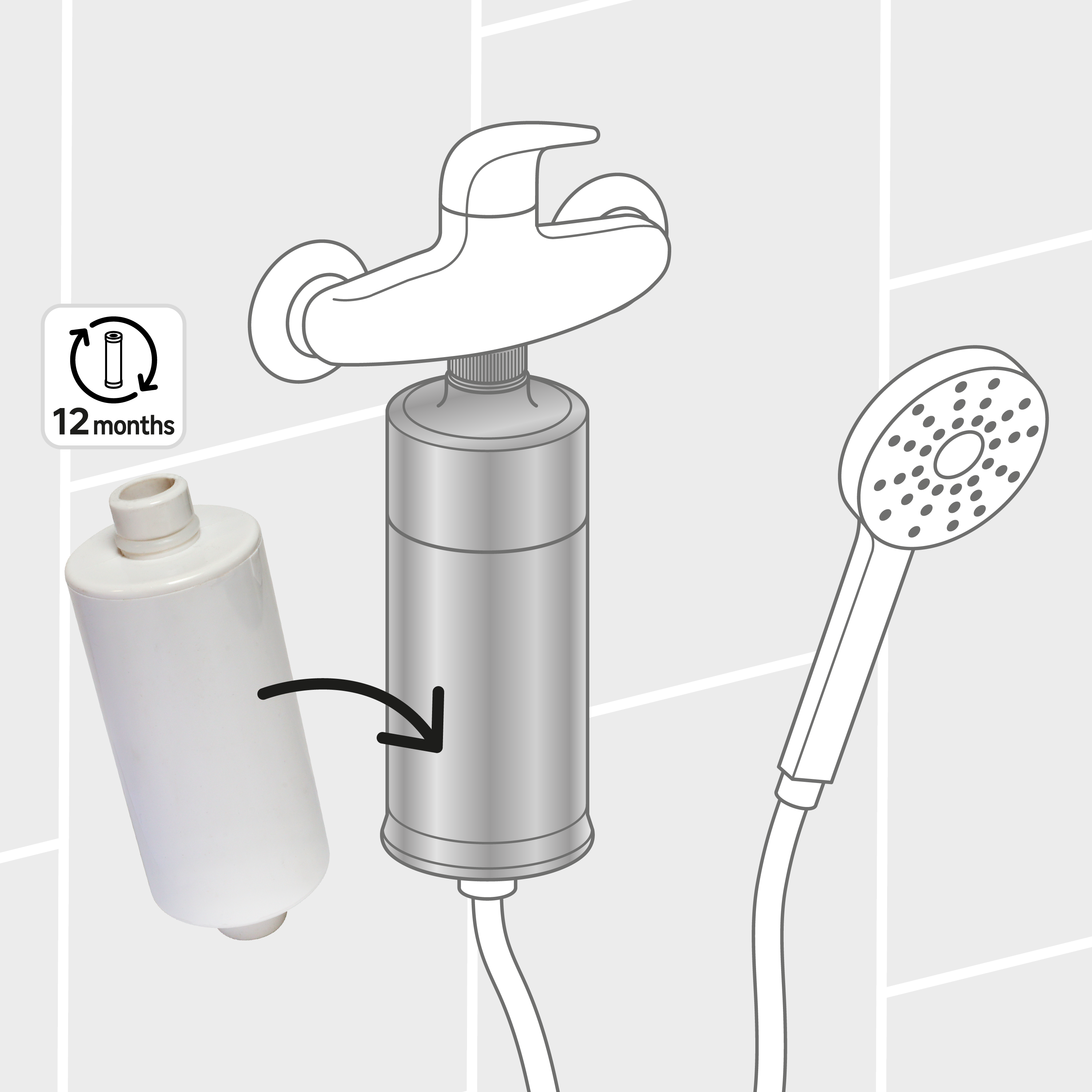 12 months