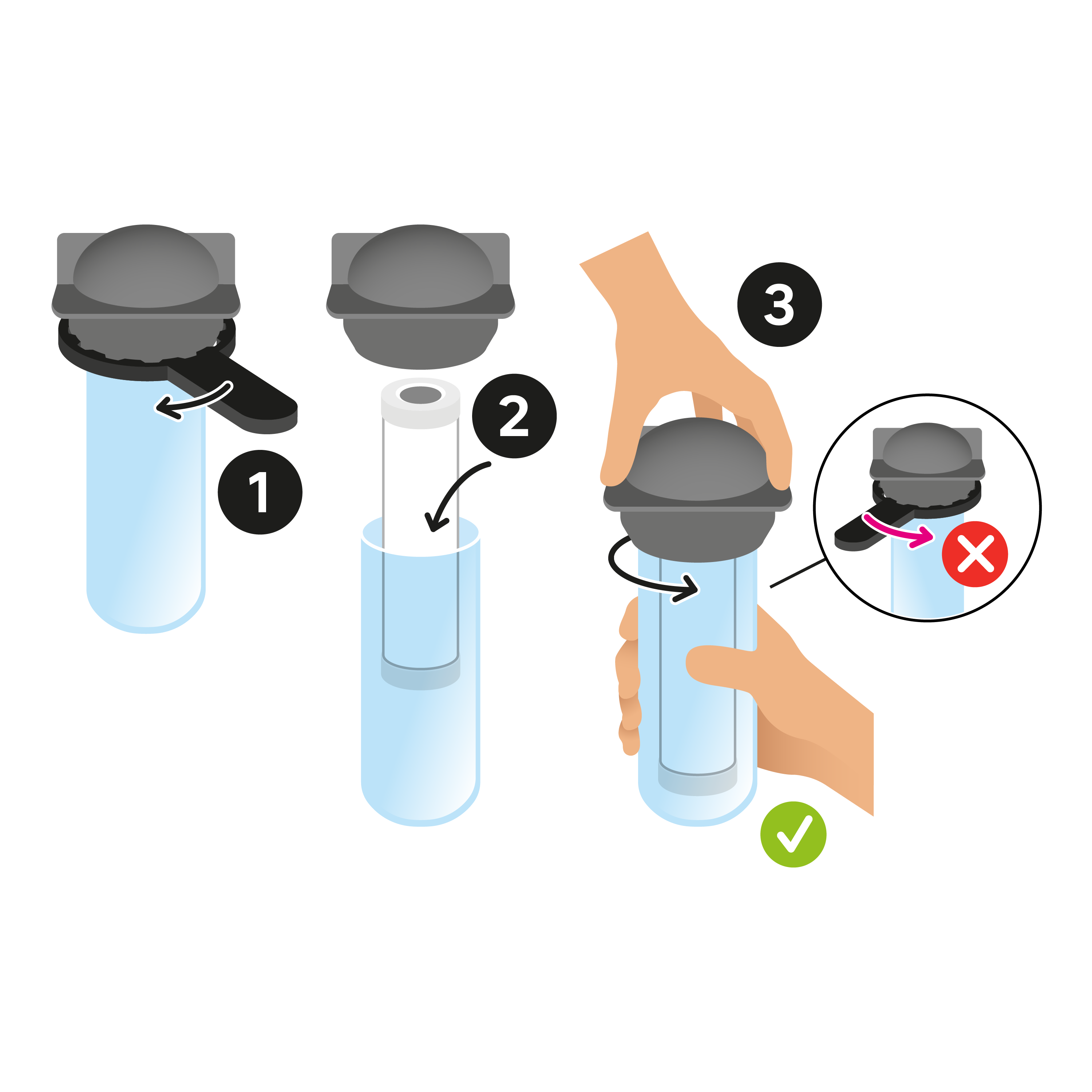 1

2

3