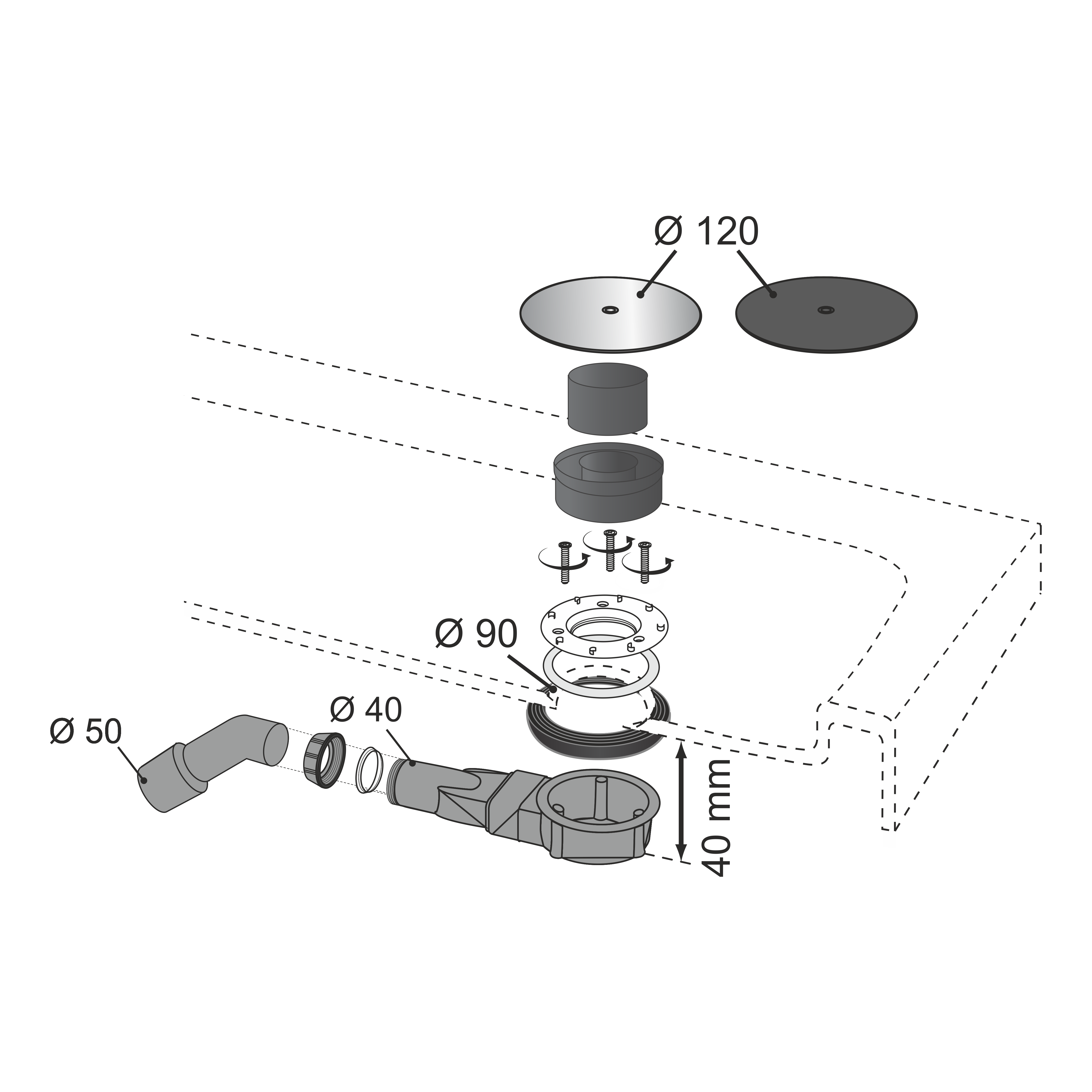 Ø 120

Ø 90

Ø 40

Ø 50

40 mm