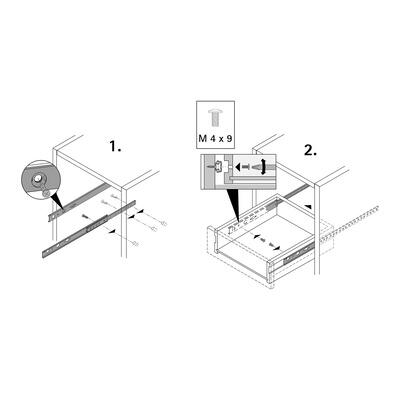 1.

M 4 x 9

2.