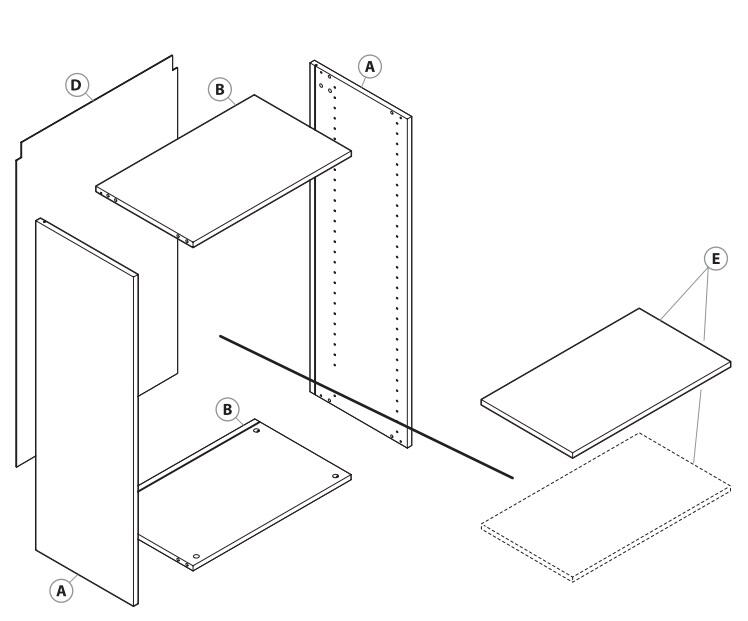 D
B
A
E
B
A