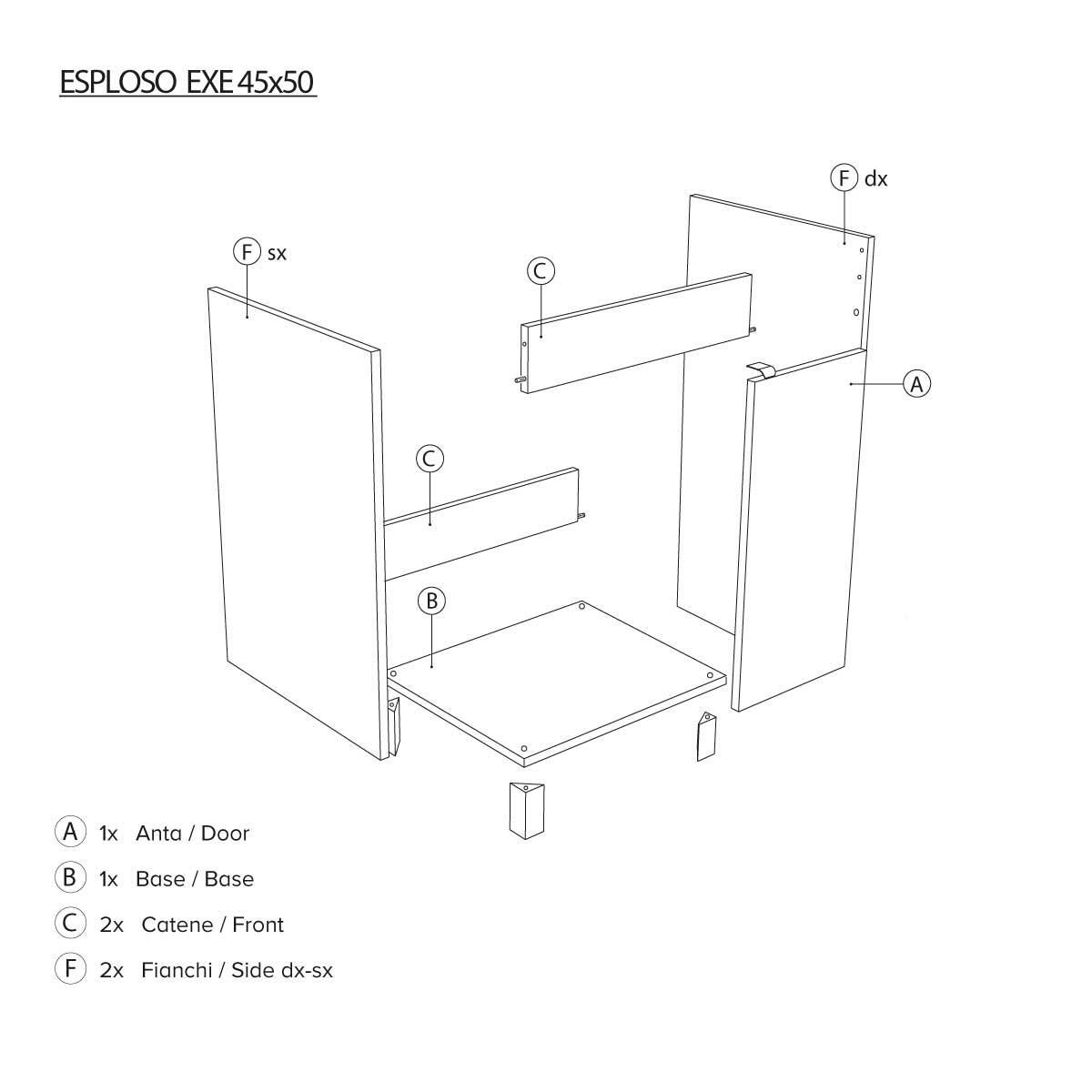 ESPLOSO EXE 45x50

F dx

F sx

C

A

C

B

A 1x Anta / Door

B 1x Base / Base

C 2x Catene / Front

F 2x Fianchi / Side dx-sx