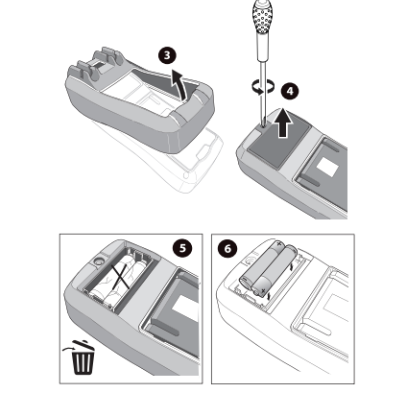 3

4

5

6