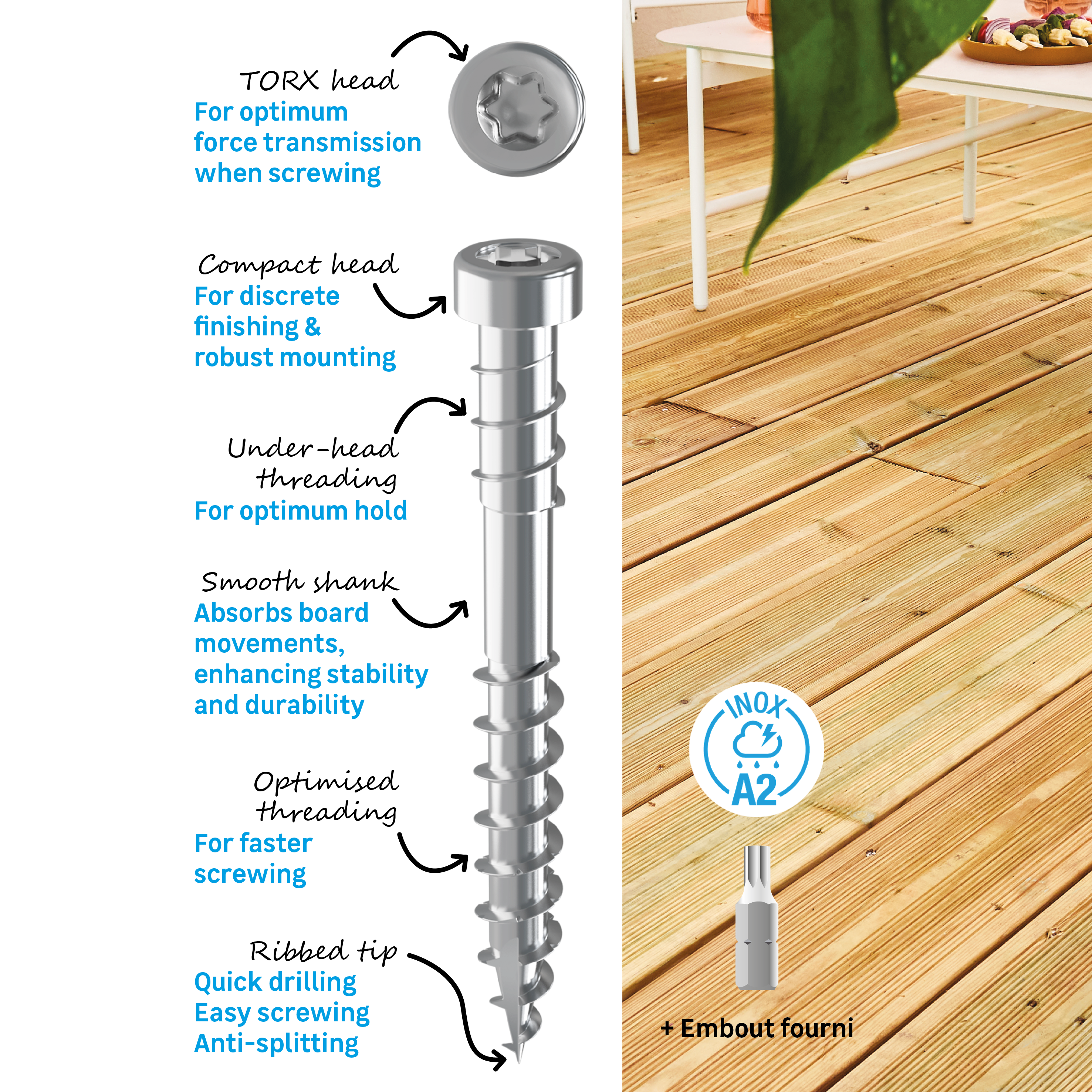 TORX head
For optimum force transmission when screwing

Compact head
For discrete finishing & robust mounting

Under-head threading
For optimum hold

Smooth shank
Absorbs board movements, enhancing stability and durability

Optimised threading
For faster screwing

Ribbed tip
Quick drilling
Easy screwing
Anti-splitting

INOX
A2

+ Embout fourni