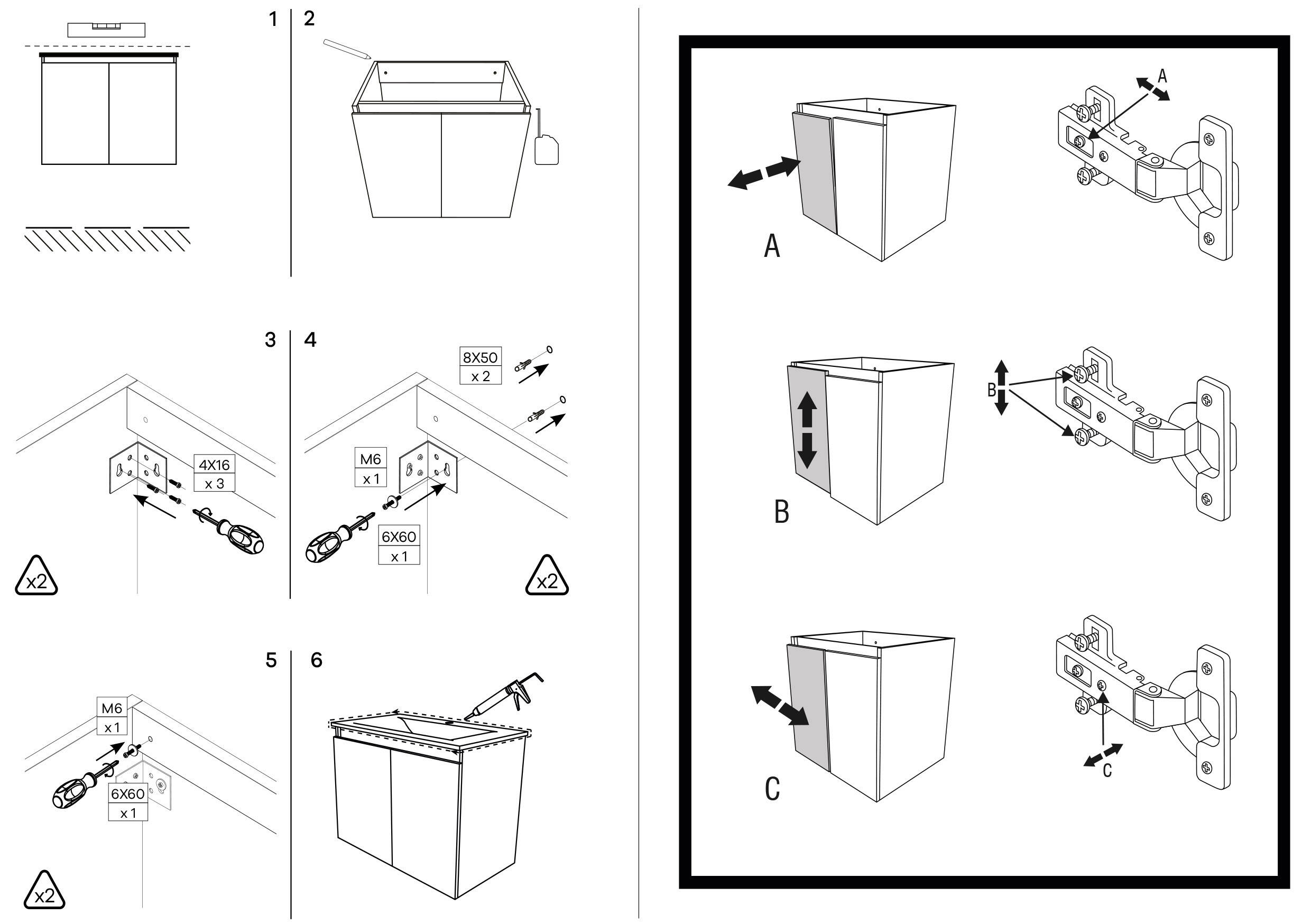 1
2
3
4X16
x 3
x2
4
8X50
x 2
M6
x 1
6X60
x 1
x2
5
M6
x 1
6X60
x 1
x2
6
A
A
B
B
C
C