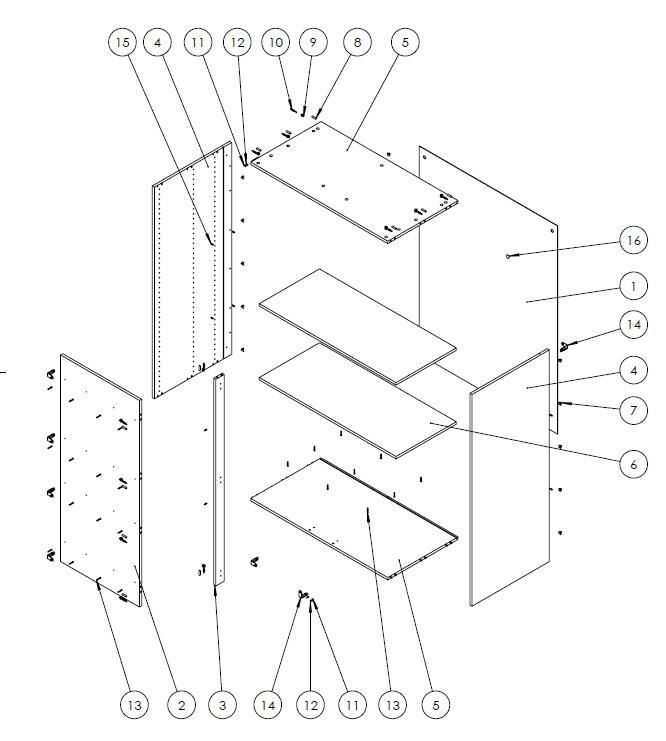 15
4
11
12
10
9
8
5
16
1
14
4
7
6
13
2
3
14
12
11
13
5