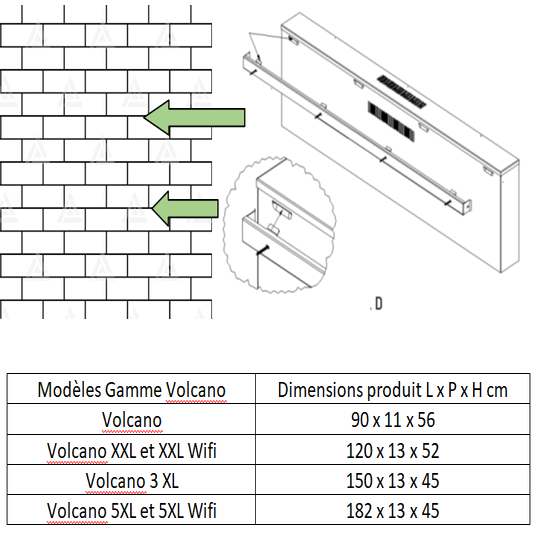 . D

| Modèles Gamme Volcano | Dimensions produit L x P x H cm |
|---|---|
| Volcano | 90 x 11 x 56 |
| Volcano XXL et XXL Wifi | 120 x 13 x 52 |
| Volcano 3 XL | 150 x 13 x 45 |
| Volcano 5XL et 5XL Wifi | 182 x 13 x 45 |