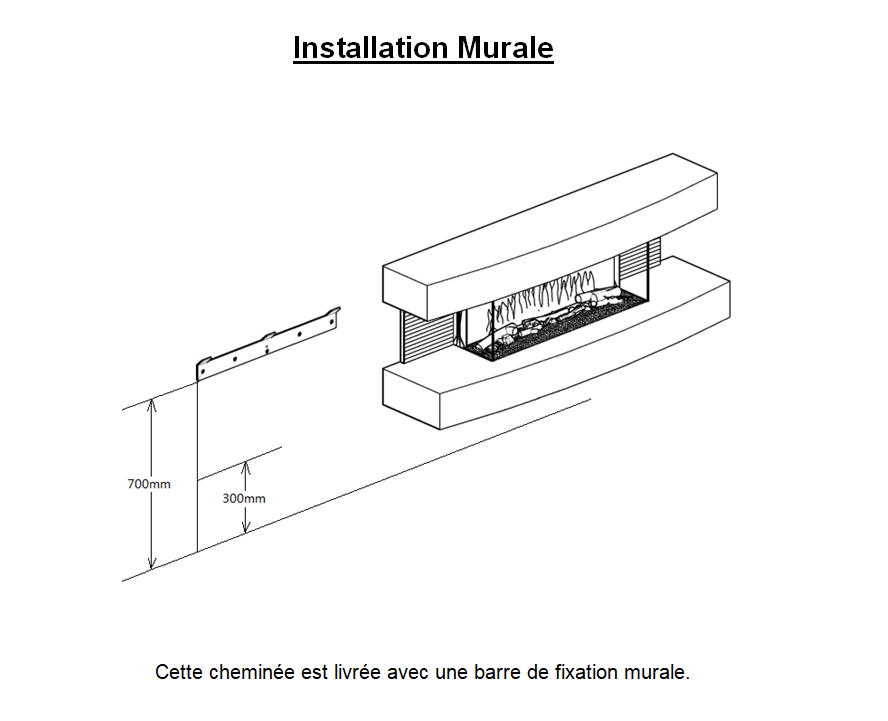 Installation Murale

700mm

300mm

Cette cheminée est livrée avec une barre de fixation murale.