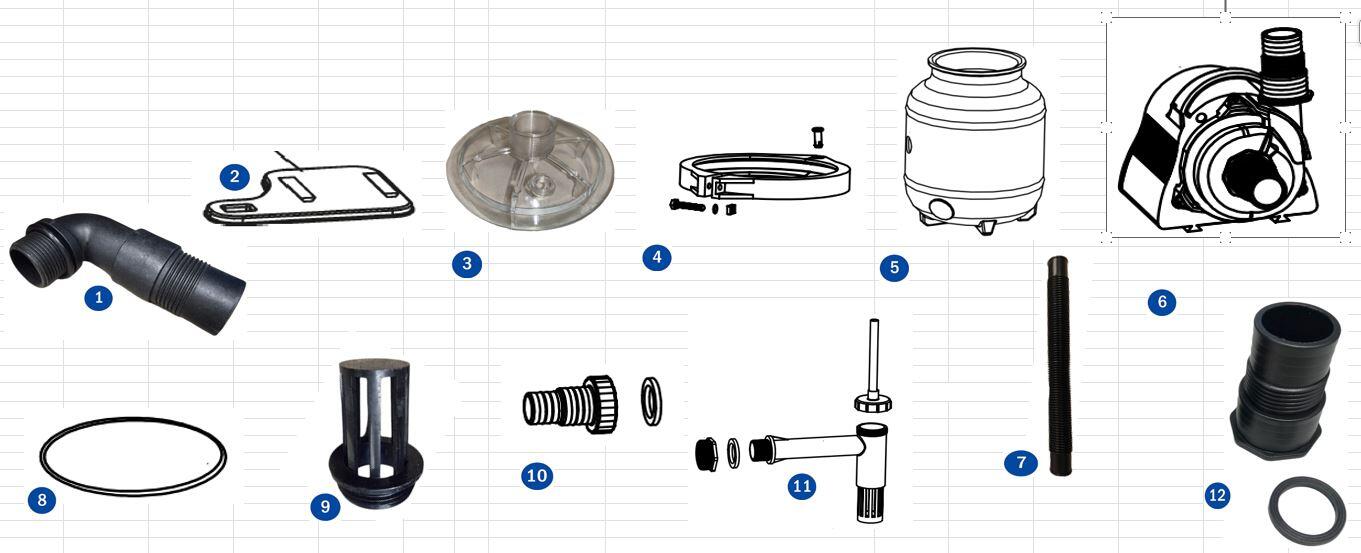 2
1
3
4
5
6
8
9
10
11
7
12