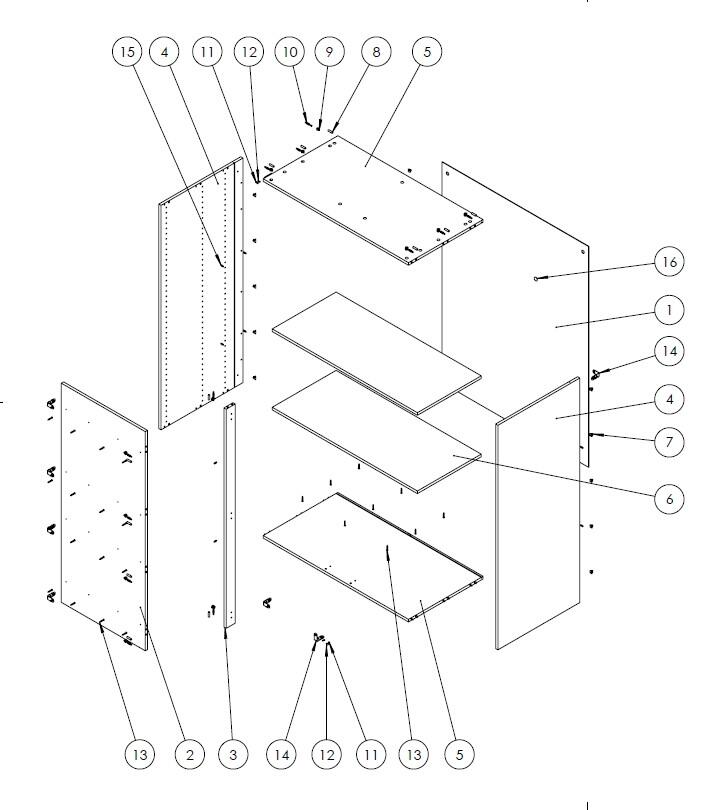 15 4 11 12 10 9 8 5

16
1
14
4
7
6

13 2 3 14 12 11 13 5