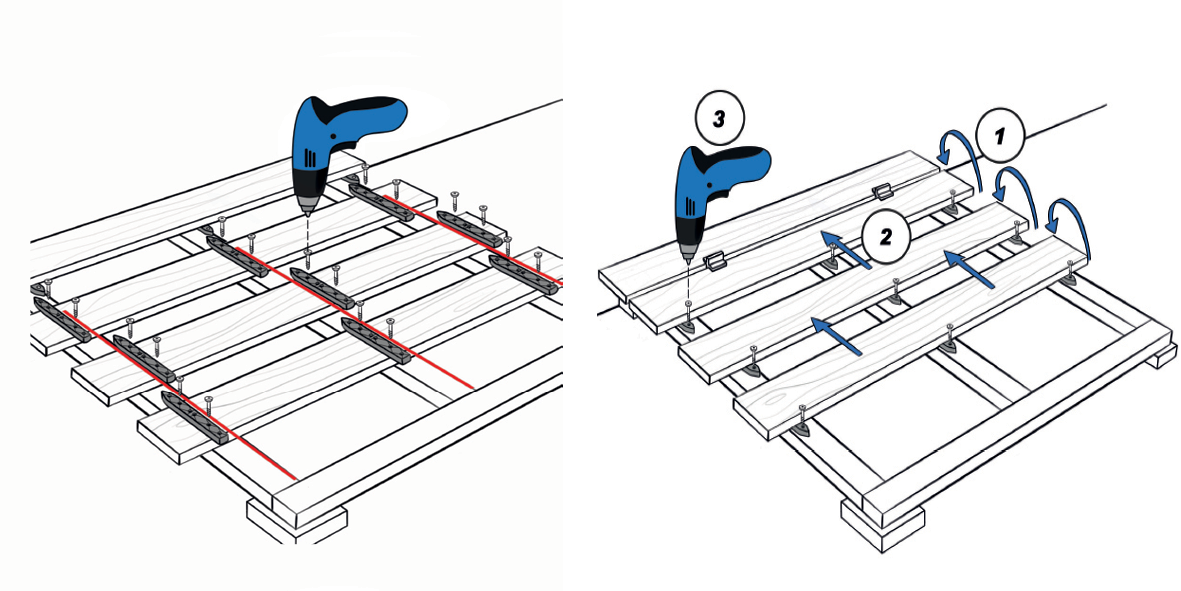 3

1

2