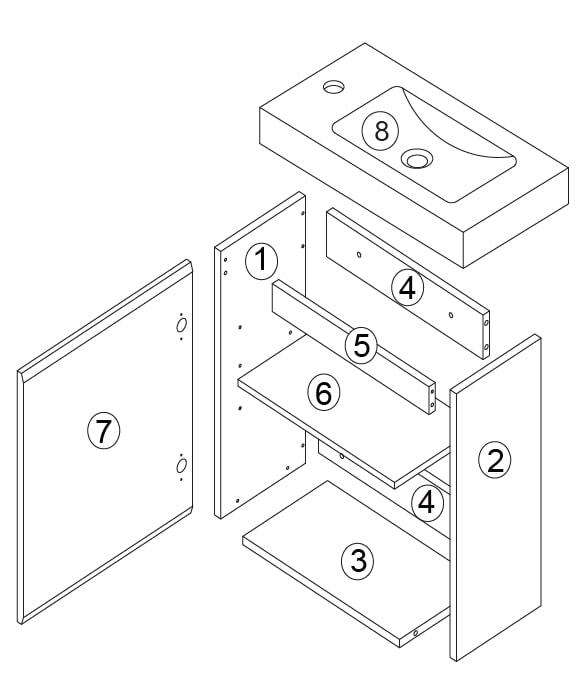 8
1
4
5
6
7
2
4
3