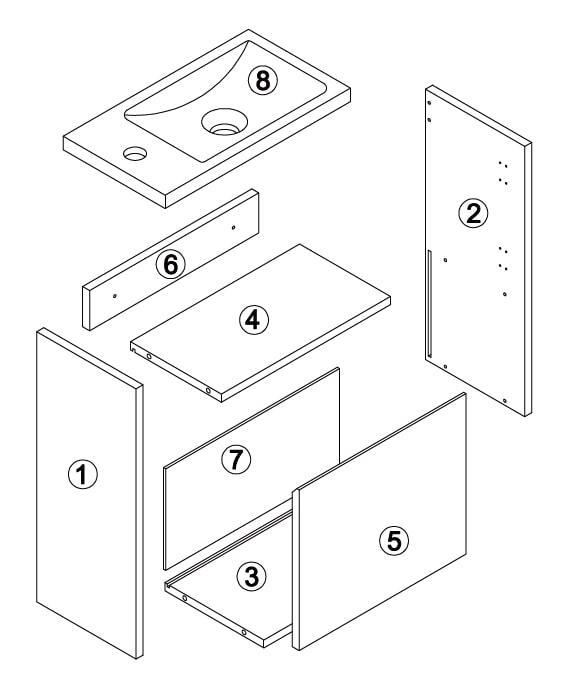 8
2
6
4
1
7
5
3