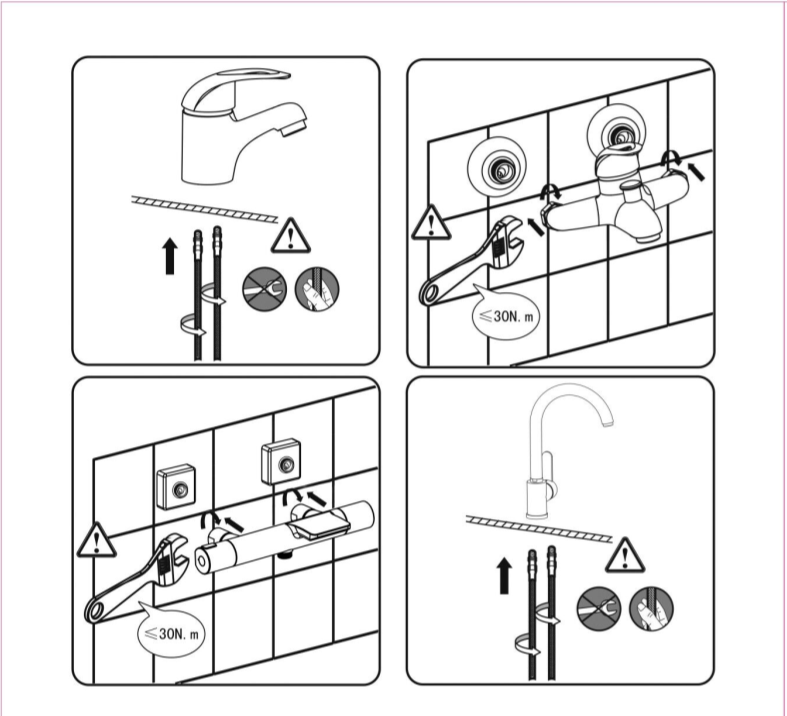 ≤30N. m

≤30N. m