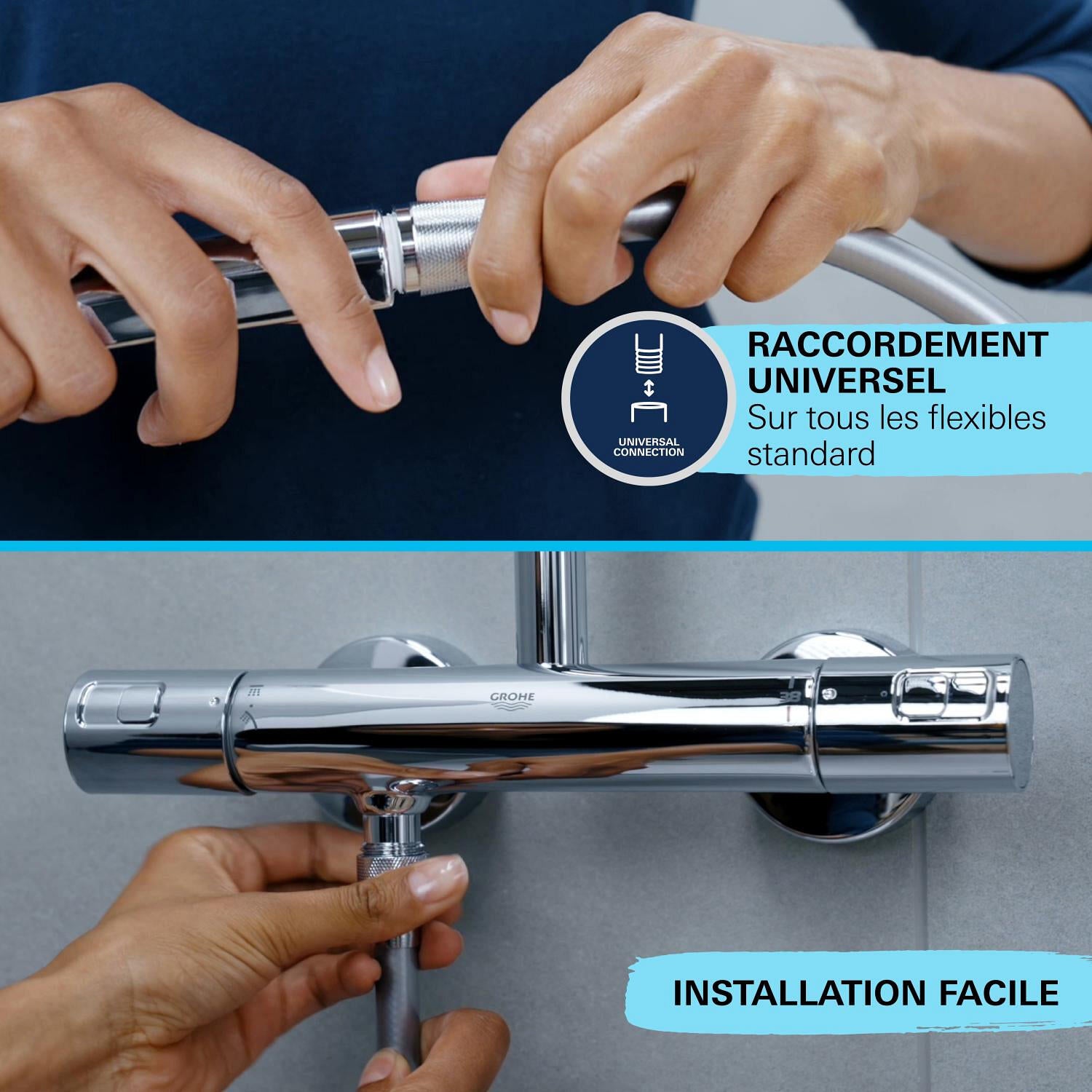 UNIVERSAL CONNECTION

RACCORDEMENT UNIVERSEL
Sur tous les flexibles standard

GROHE

38

INSTALLATION FACILE