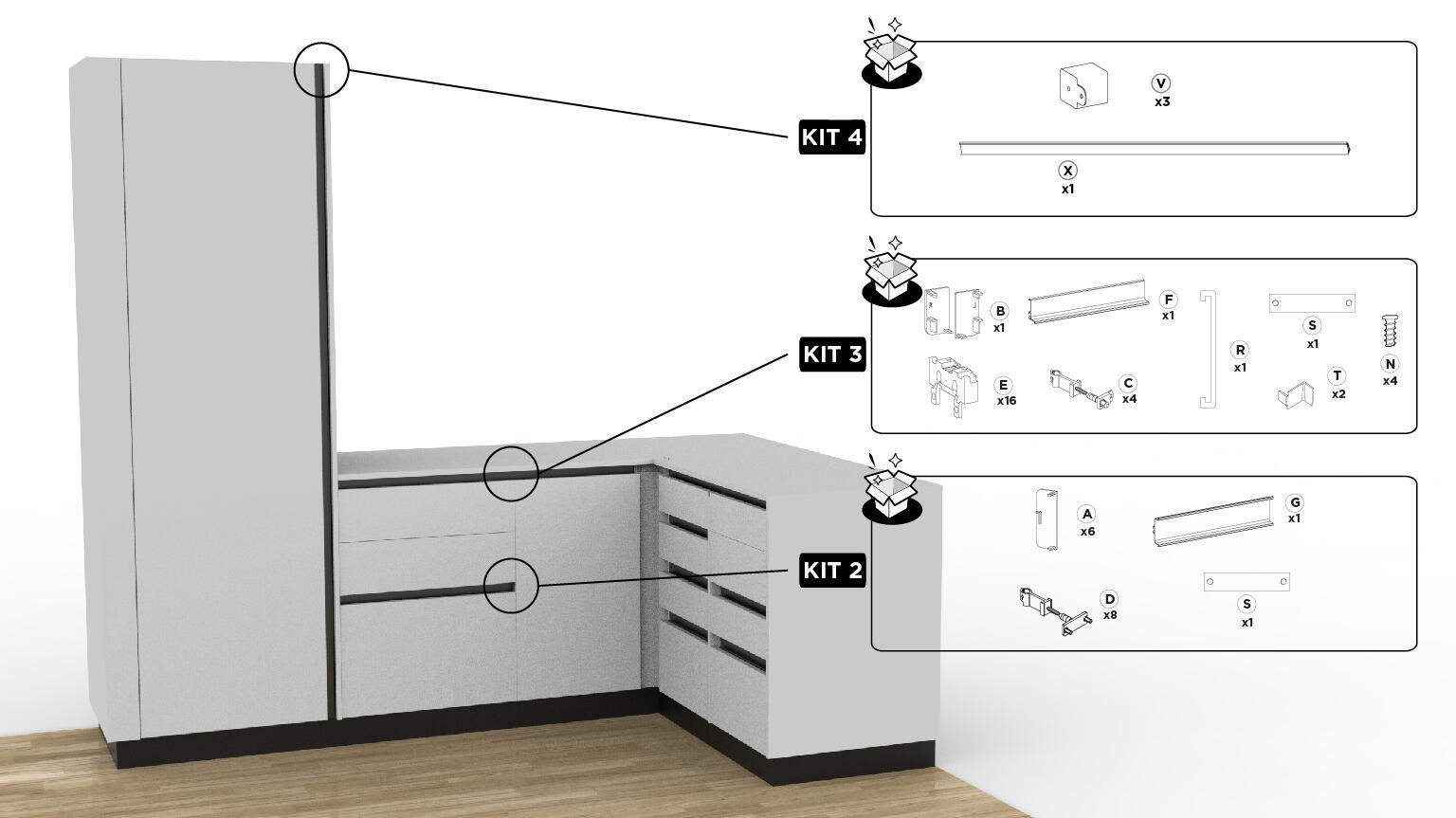 KIT 4

V
x3

X
x1

KIT 3

B
x1

F
x1

R
x1

S
x1

N
x4

E
x16

C
x4

T
x2

KIT 2

A
x6

G
x1

D
x8

S
x1